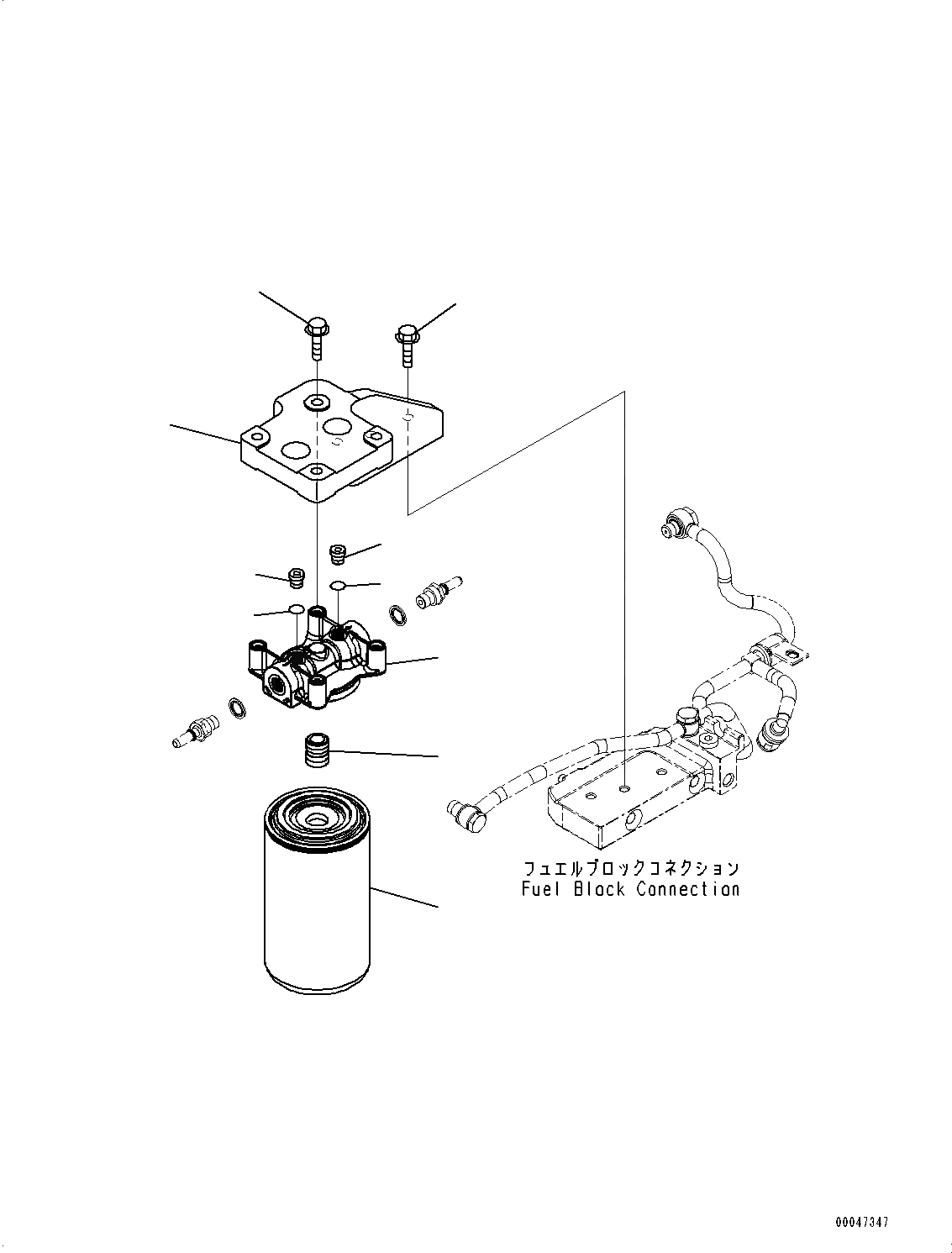 フュエルブロックコネクション
Fuel Block Connection

00047347