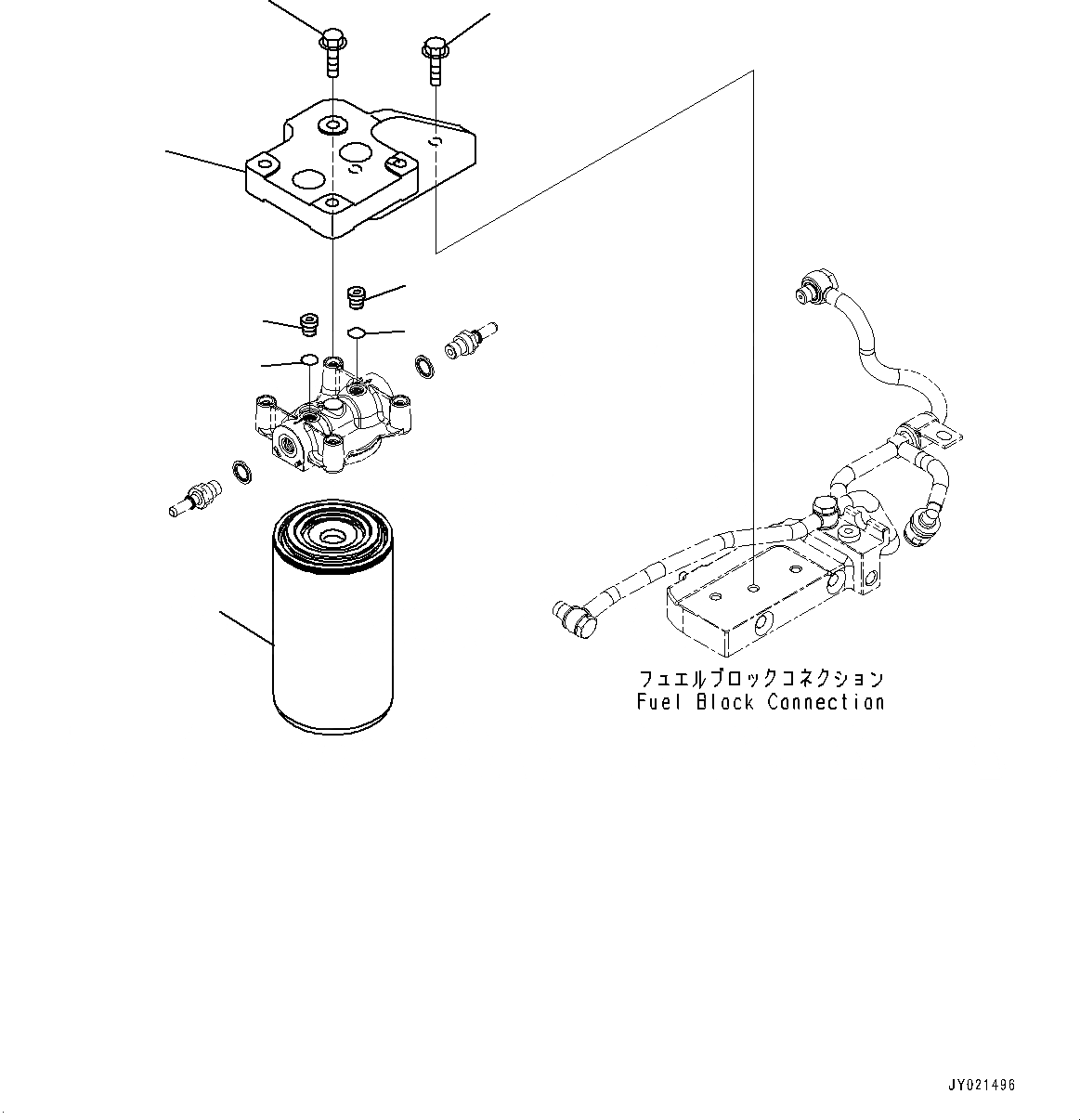 フュエルブロックコネクション
Fuel Block Connection

JY021496