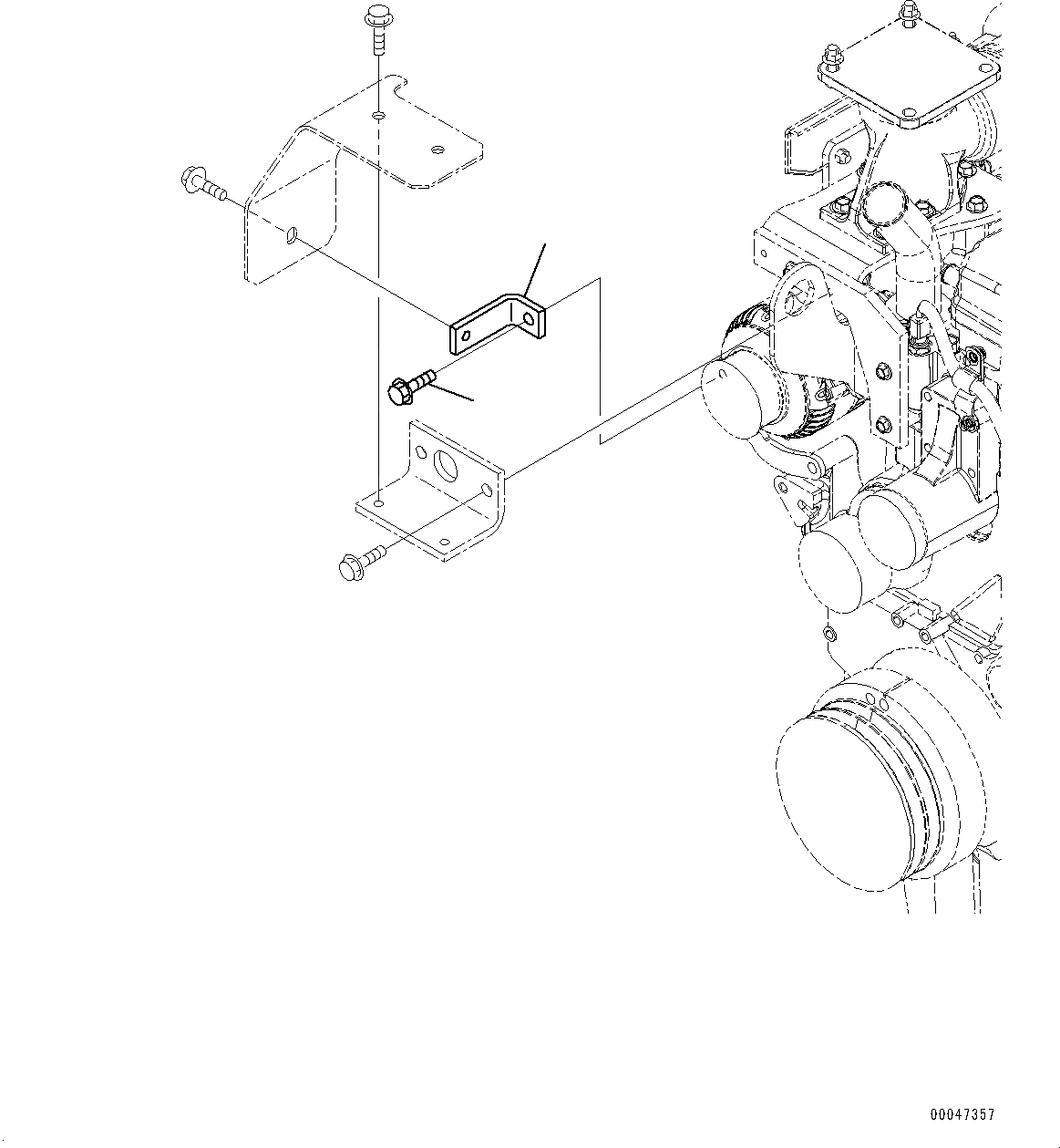 00047357