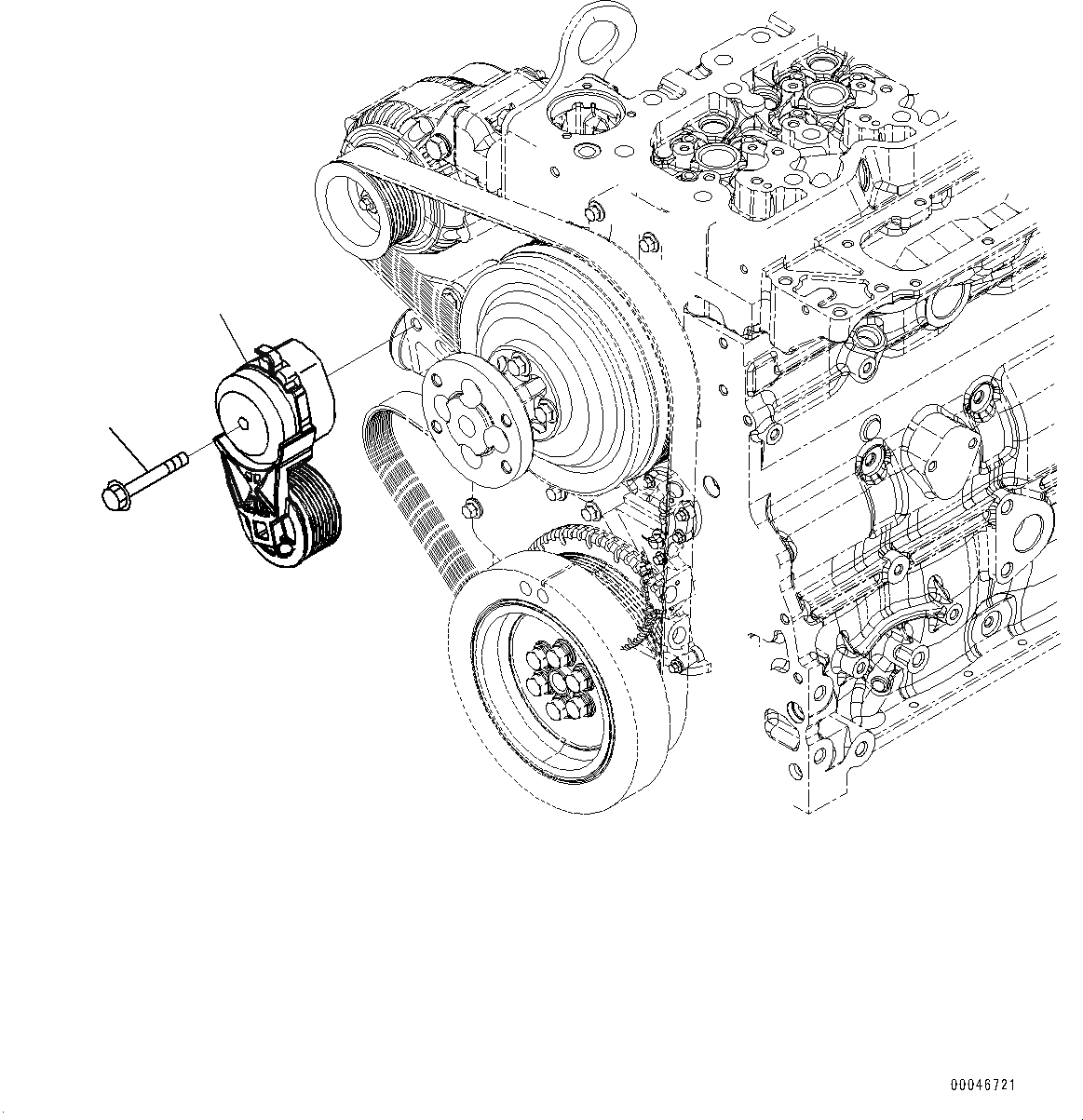 00046721