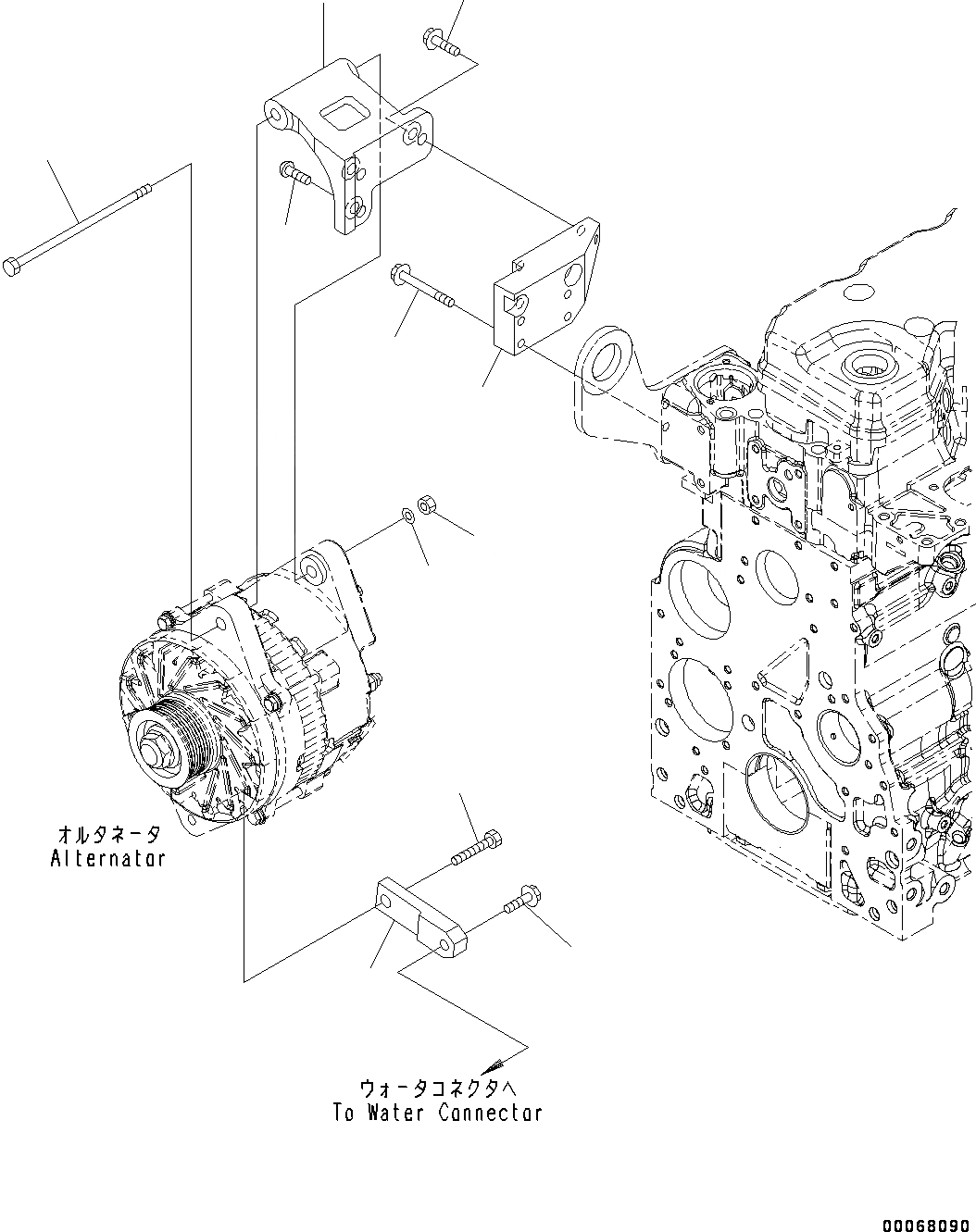 オルタネータ
Alternator

ウォータコネクタへ
To Water Connector

00068090