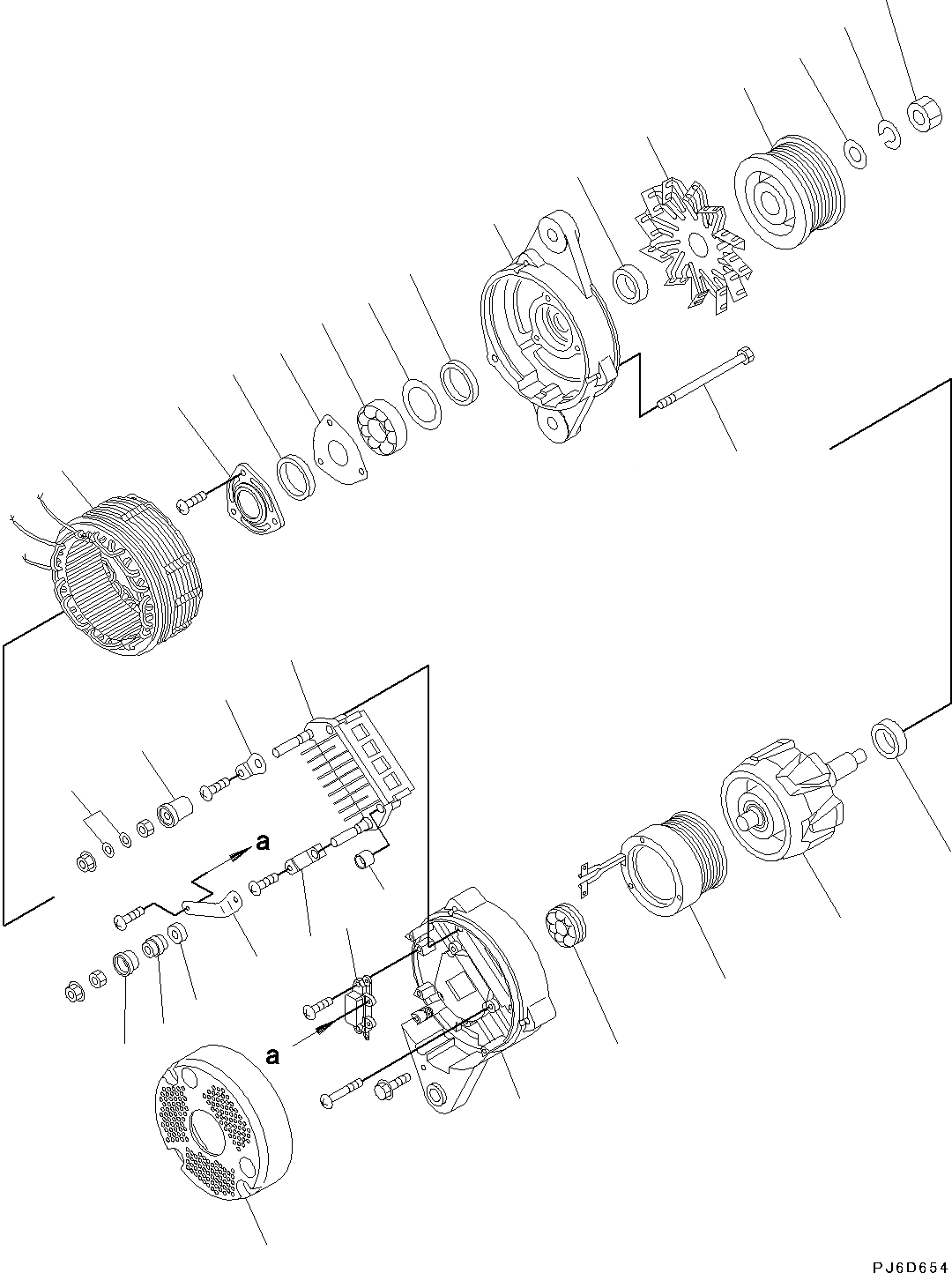 a

a

PJ6D654