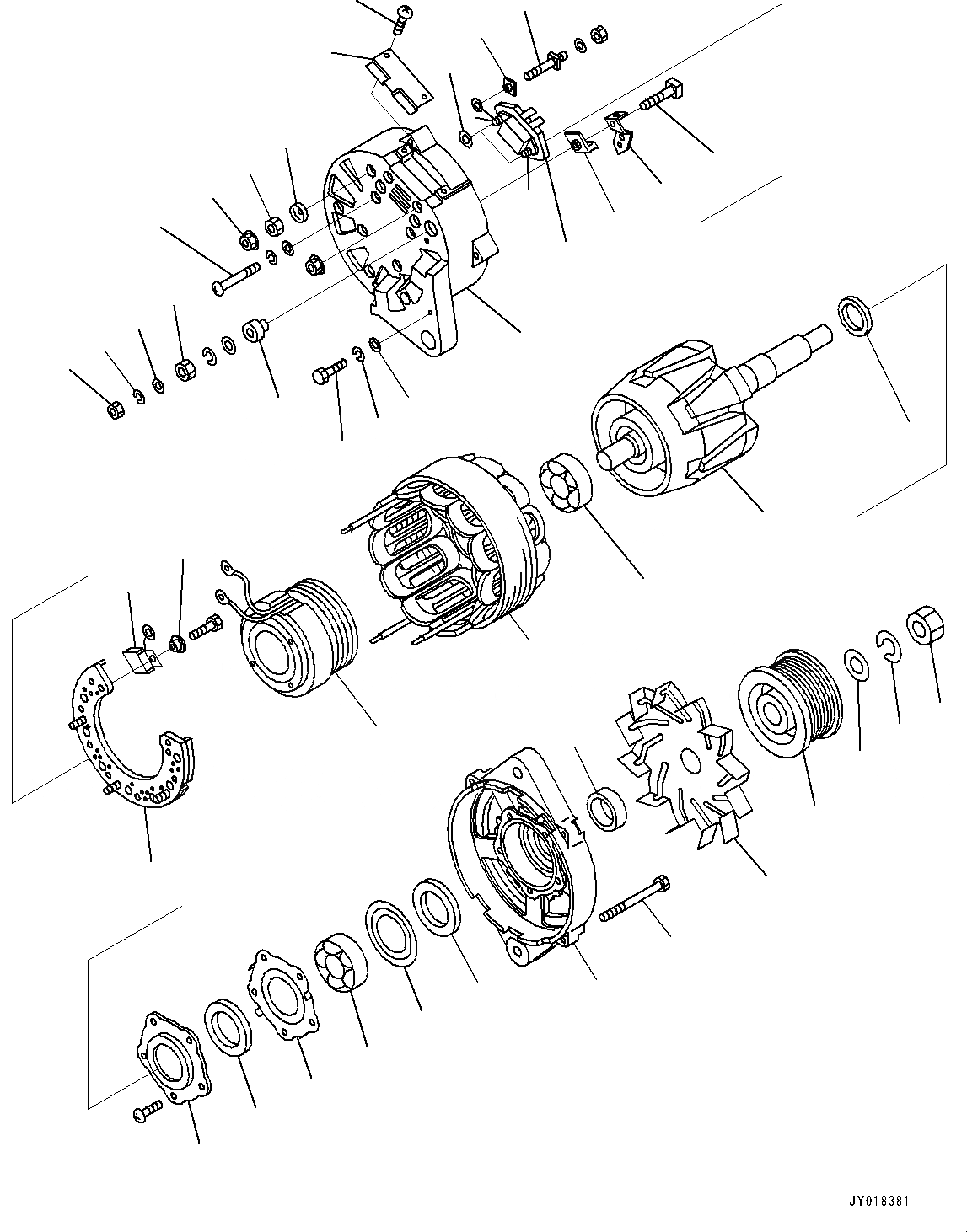 JY018381