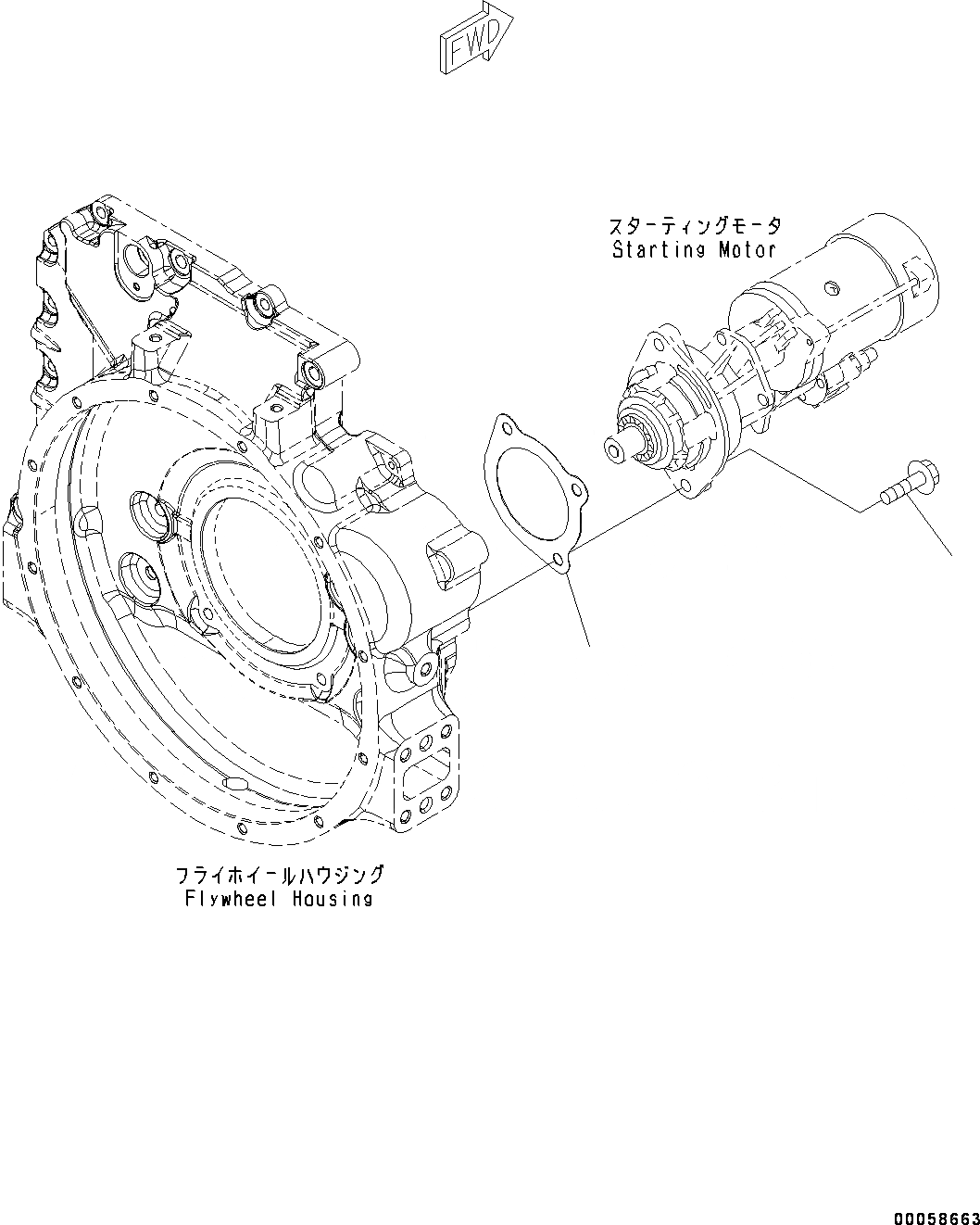 FWD

スターティングモータ
Starting Motor

フライホイールハウジング
Flywheel Housing

00058663