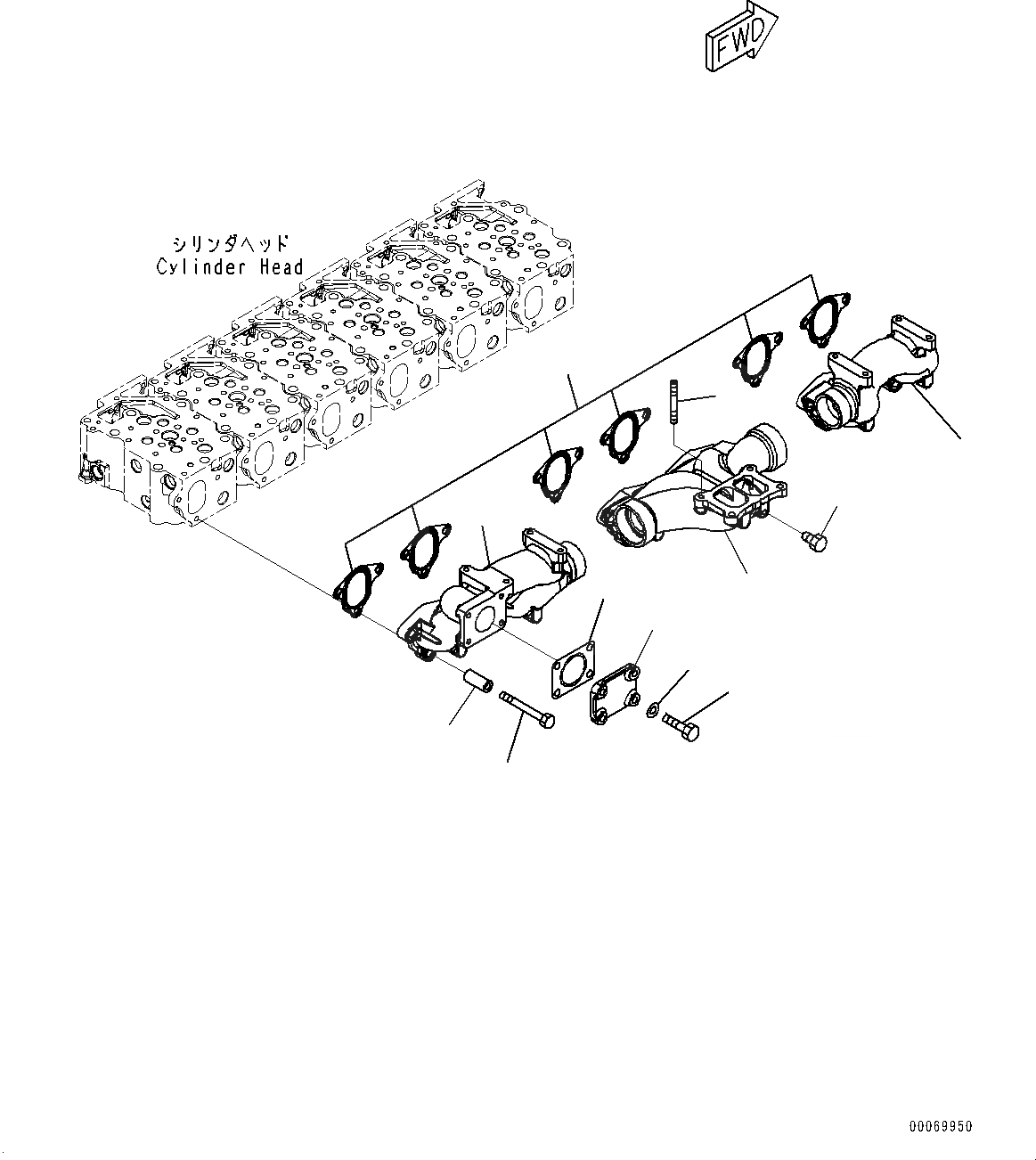 FWD

シリンダヘッド
Cylinder Head

00069950