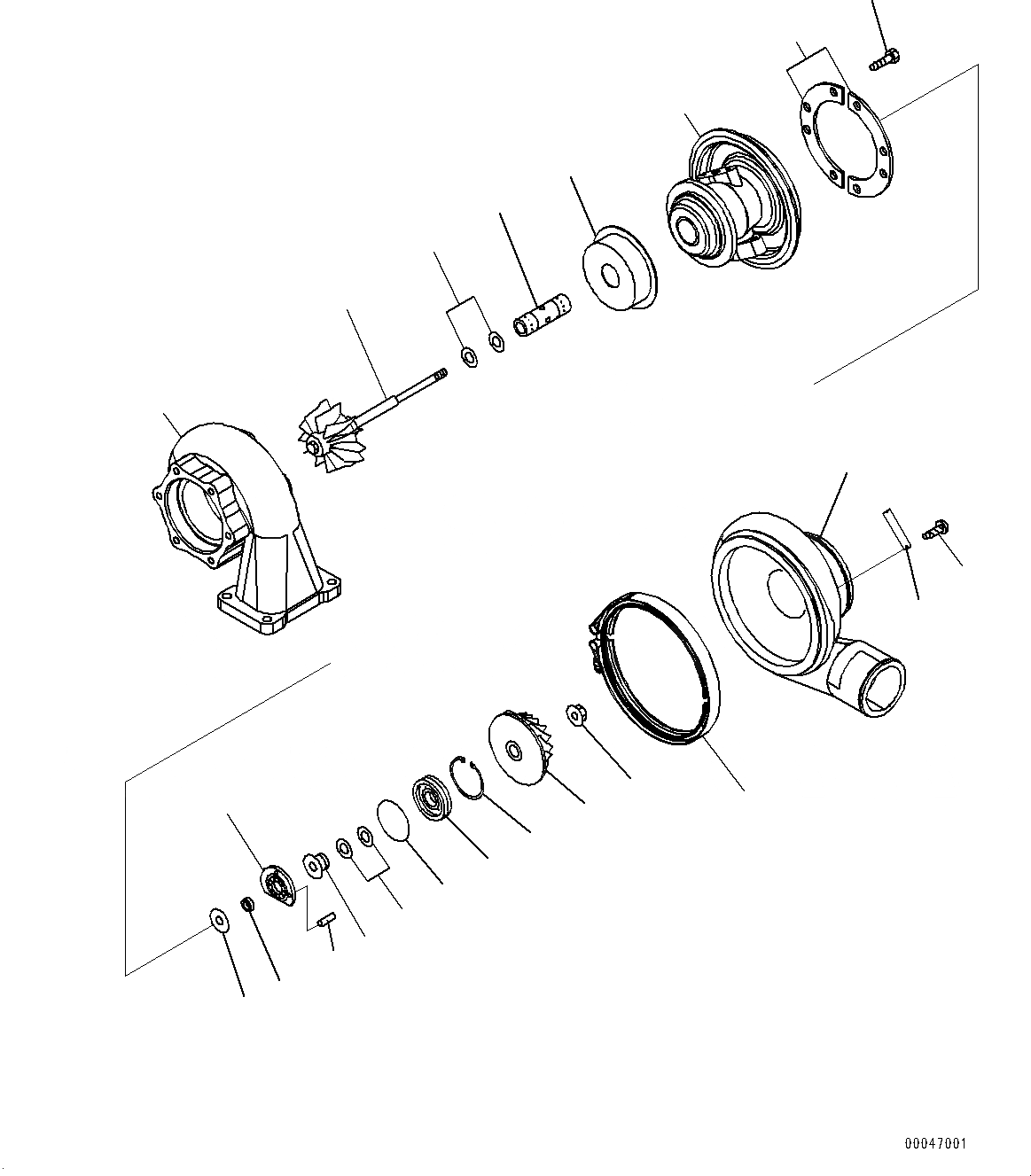 00047001