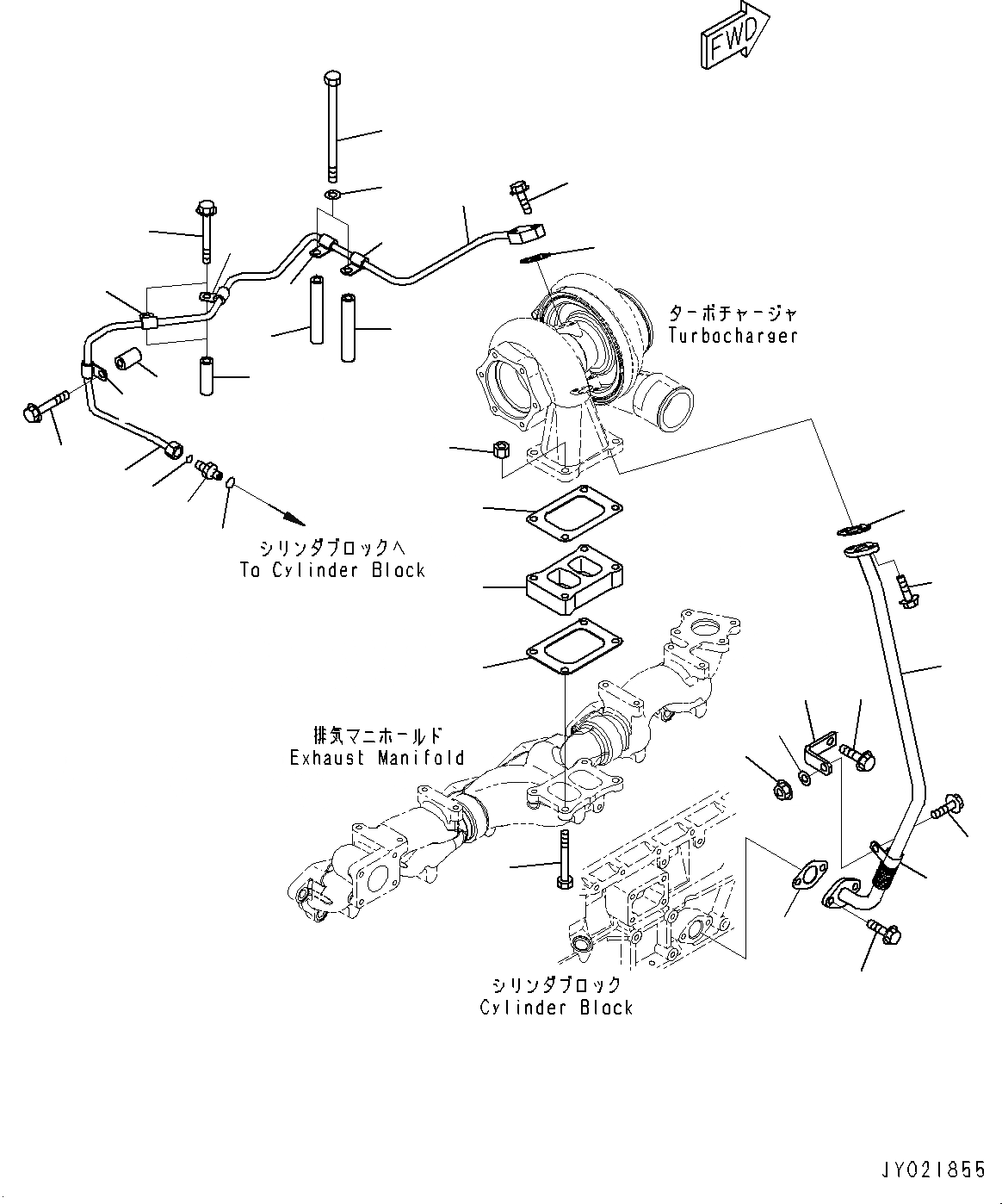 FWD

ターボチャージャ
Turbocharger

シリンダブロックへ
To Cylinder Block

排気マニホールド
Exhaust Manifold

シリンダブロック
Cylinder Block

JY021855