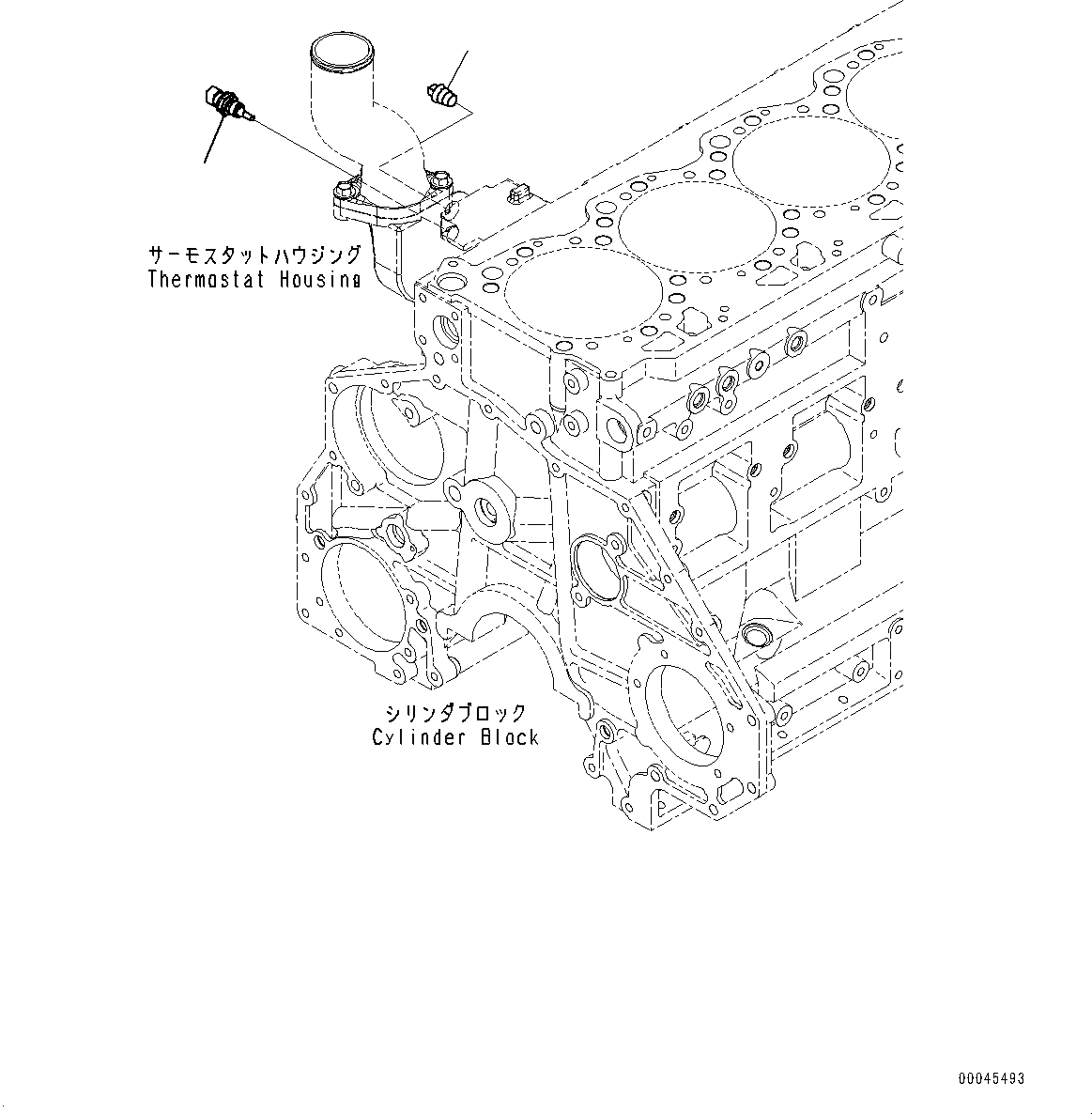 サーモスタットハウジング
Thermostat Housing

シリンダブロック
Cylinder Block

00045493