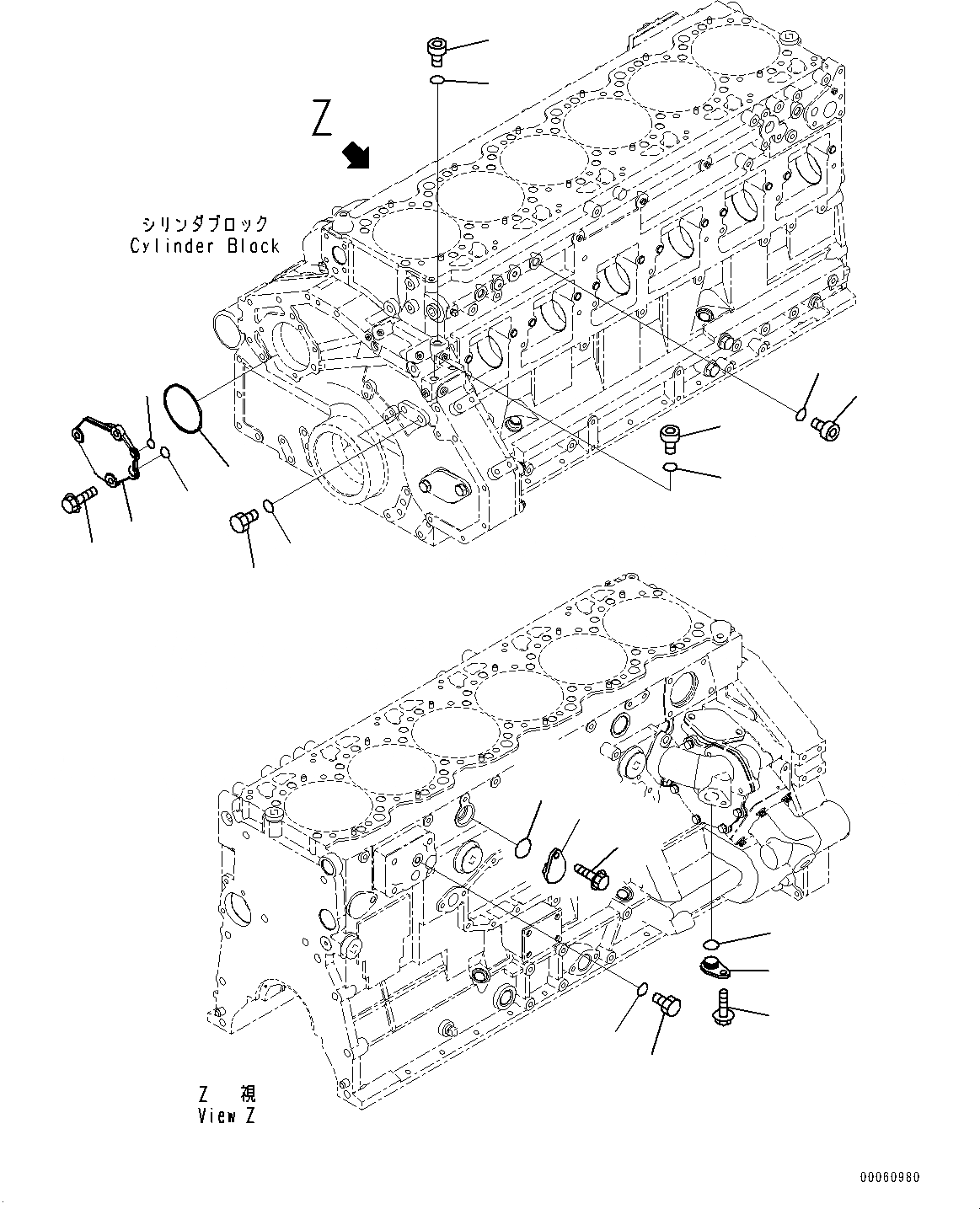 Z

シリンダブロック
Cylinder Block

Z 視
View Z

00060980