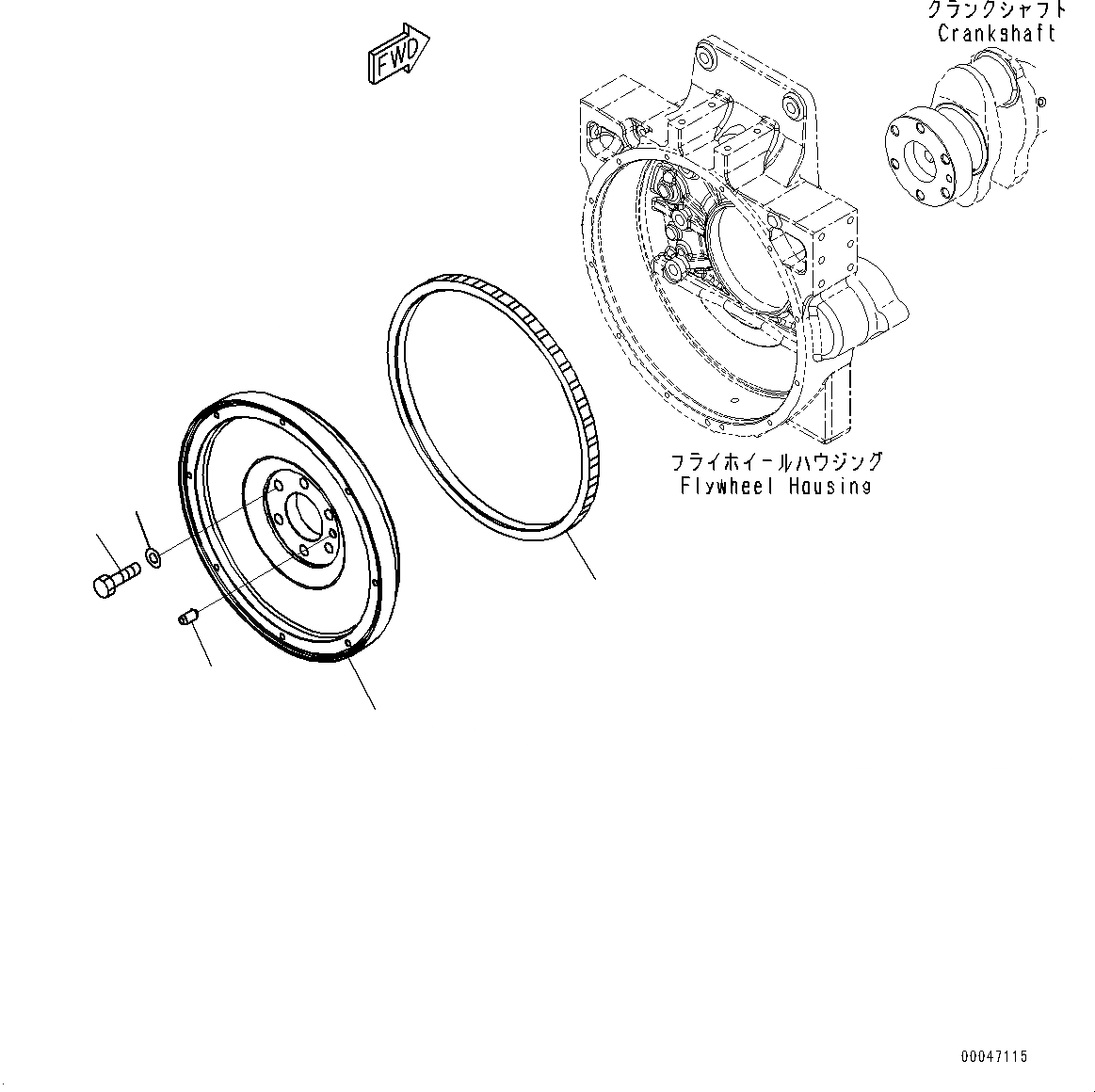 FWD

クランクシャフト
Crankshaft

フライホイールハウジング
Flywheel Housing

00047115