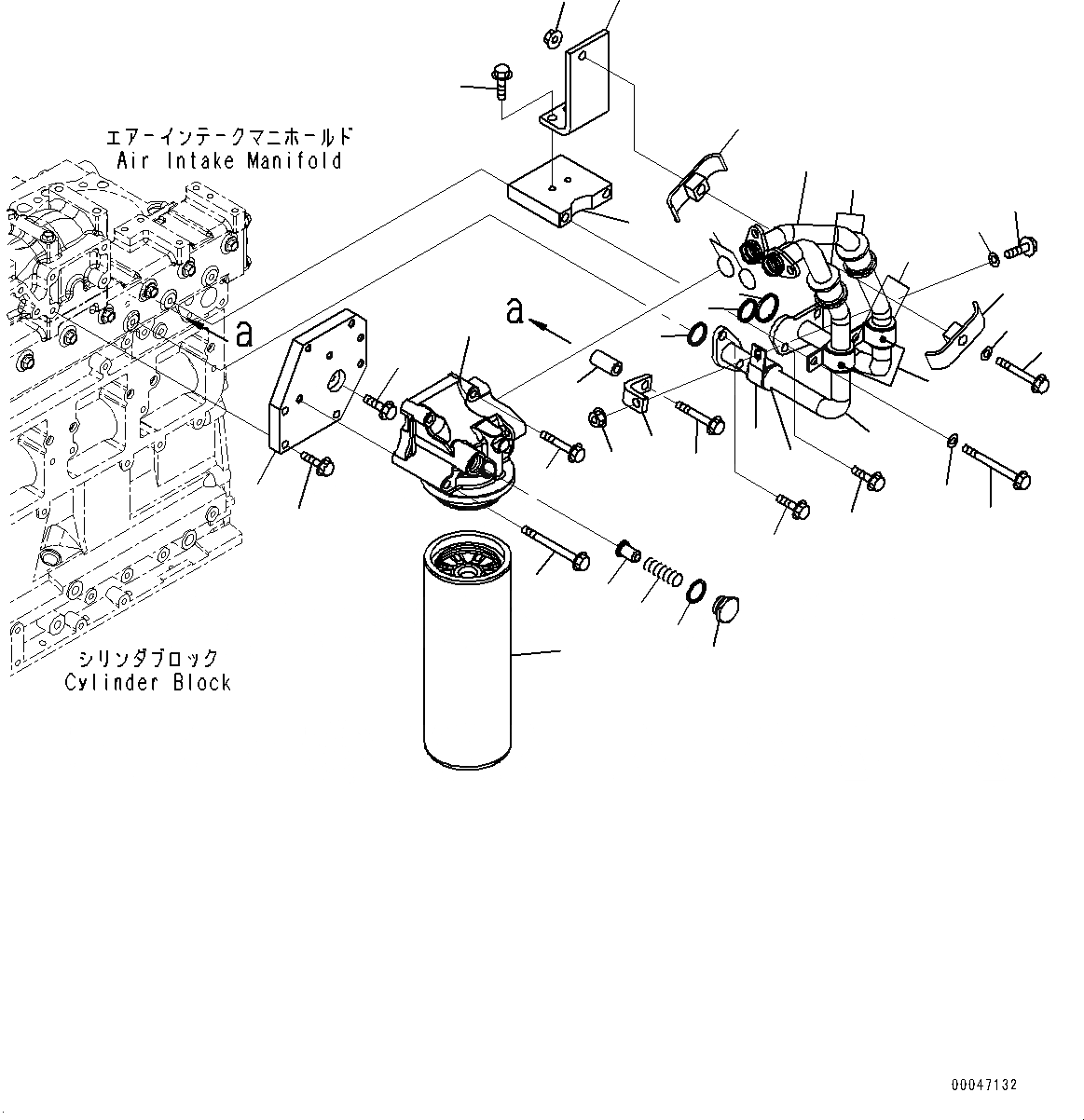 エアーインテークマニホールド
Air Intake Manifold

a

a

シリンダブロック
Cylinder Block

00047132