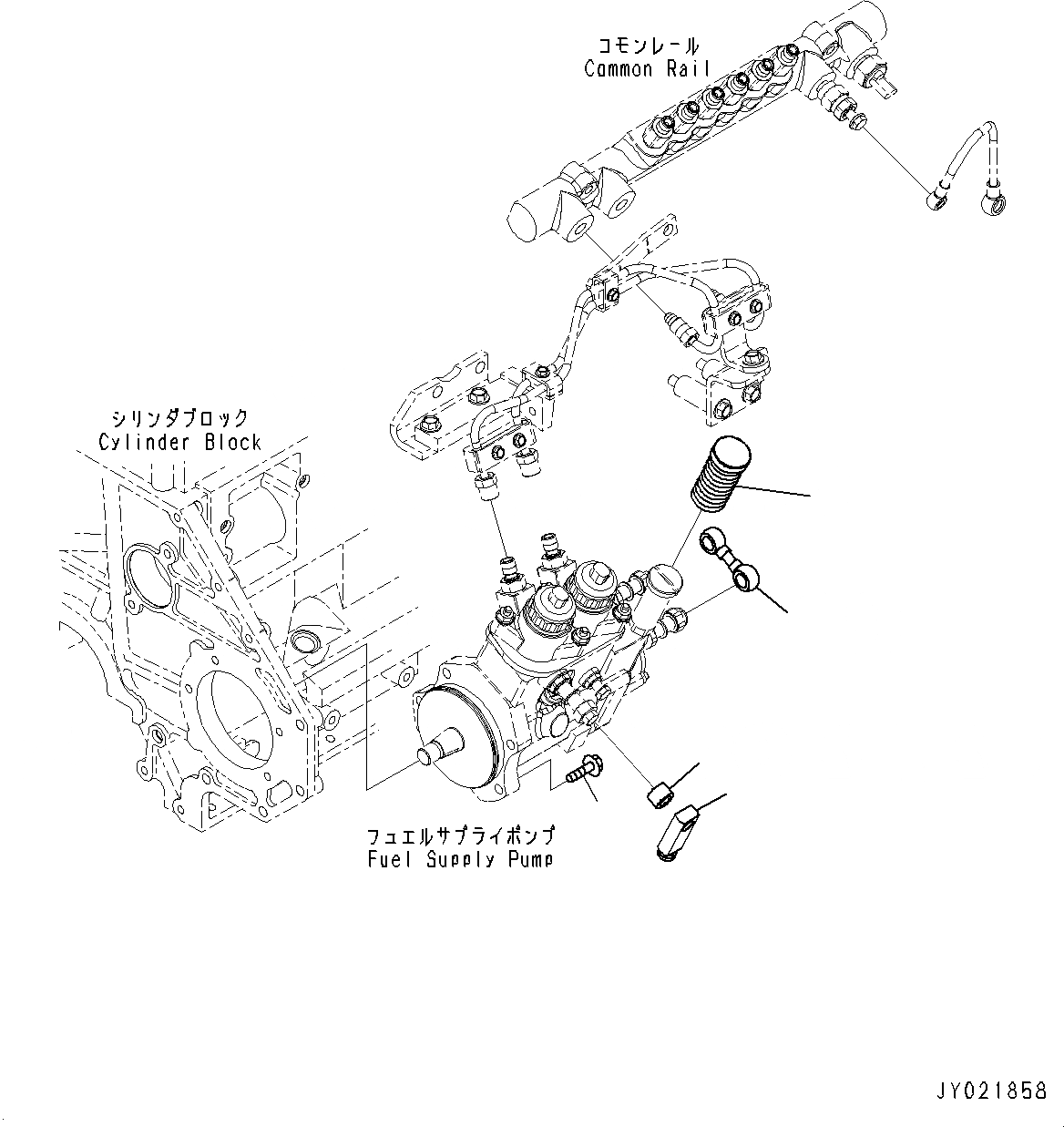 コモンレール
Common Rail

シリンダブロック
Cylinder Block

フュエルサプライポンプ
Fuel Supply Pump

JY021858