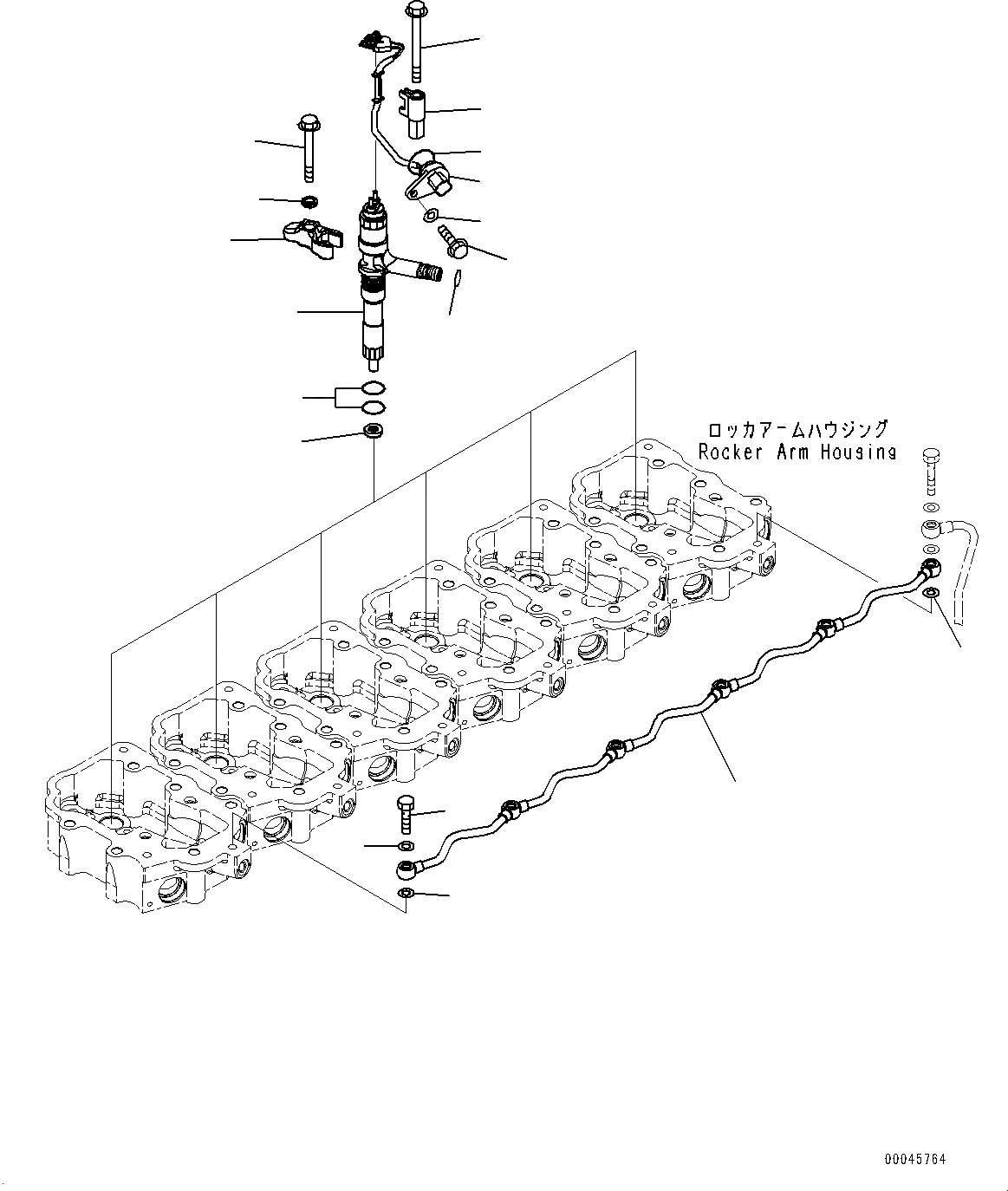 ロッカアームハウジング
Rocker Arm Housing

00045764