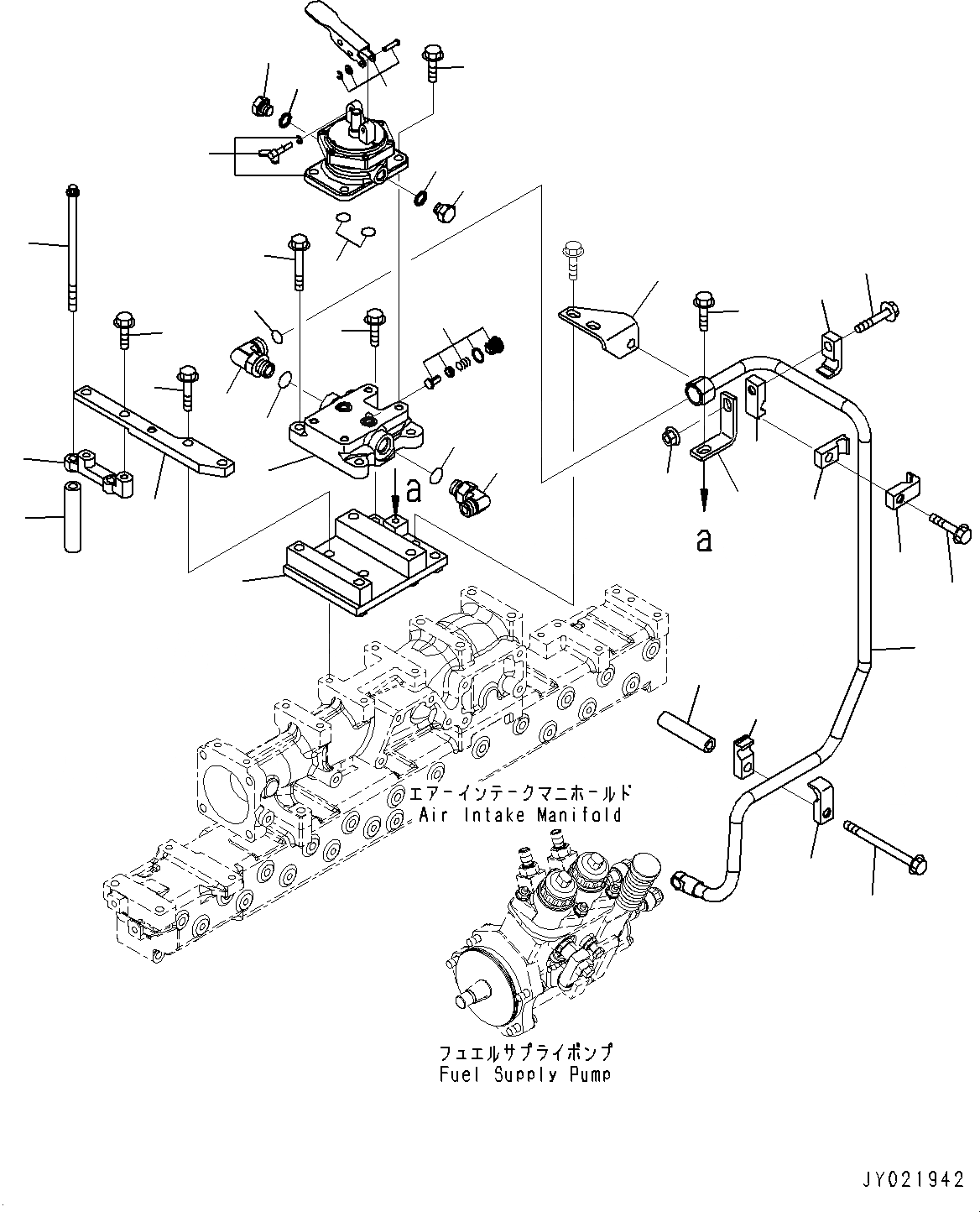 a

a

エアーインテークマニホールド
Air Intake Manifold

フュエルサプライポンプ
Fuel Supply Pump

JY021942