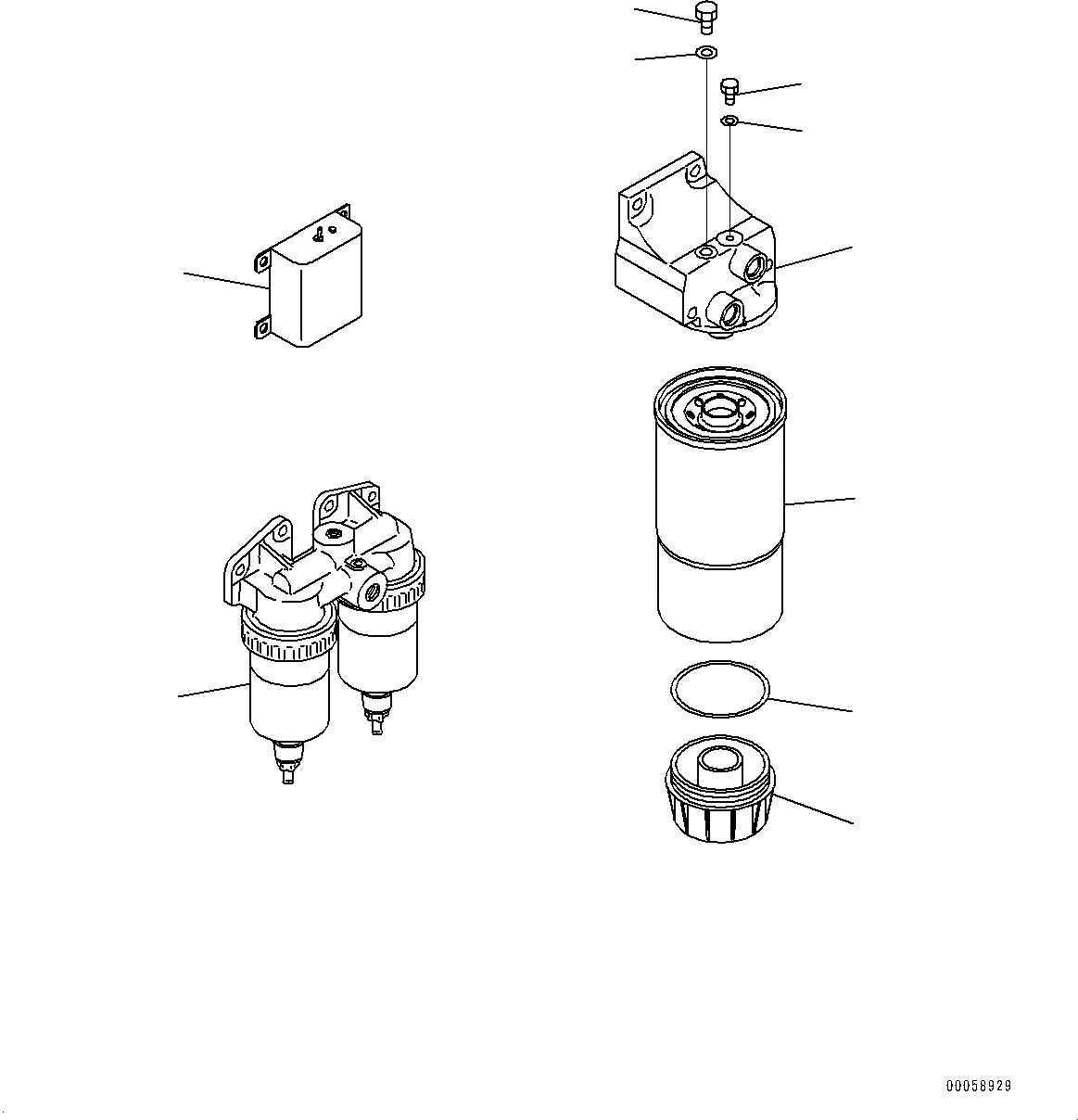 00058929