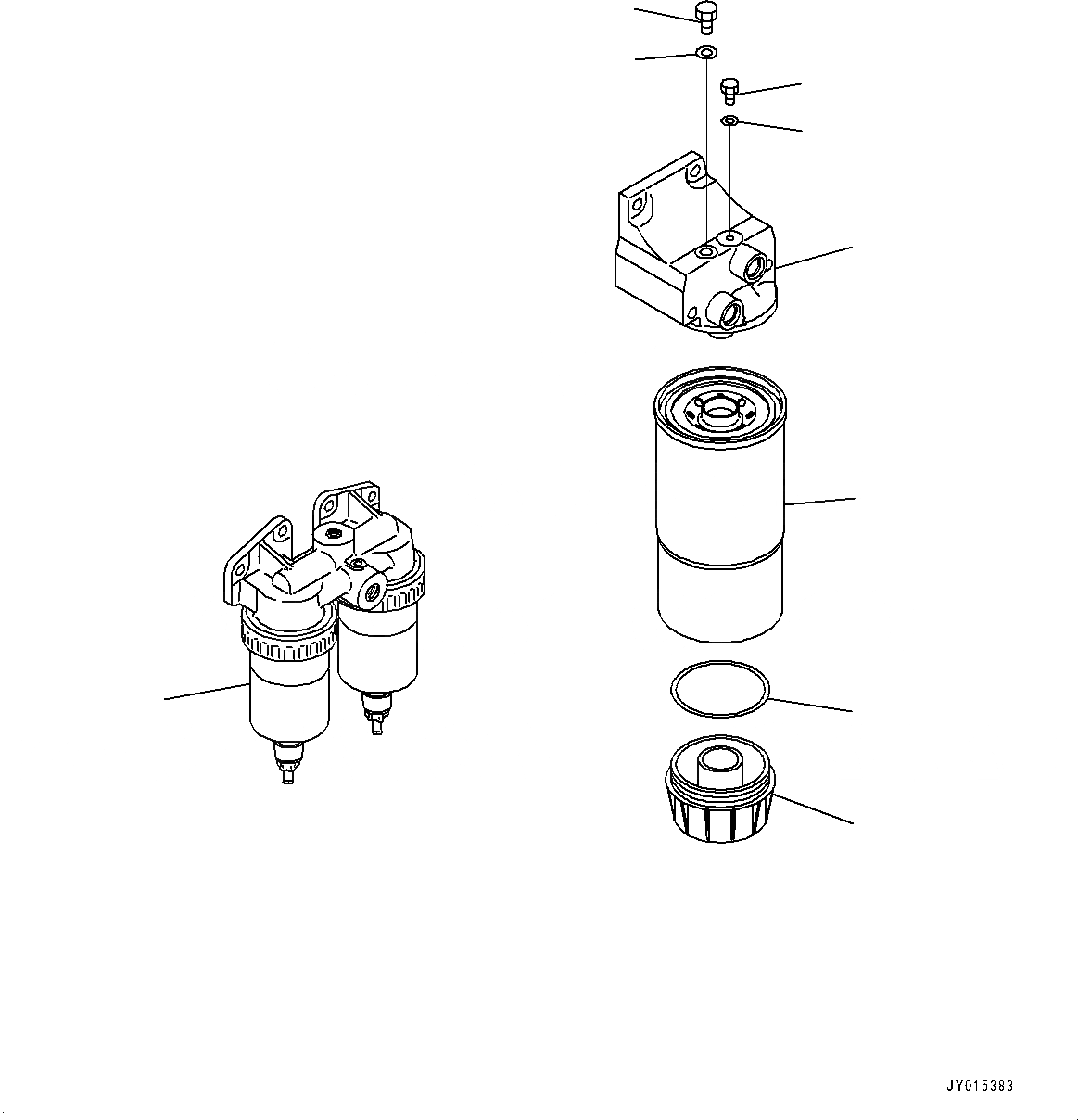 JY015383