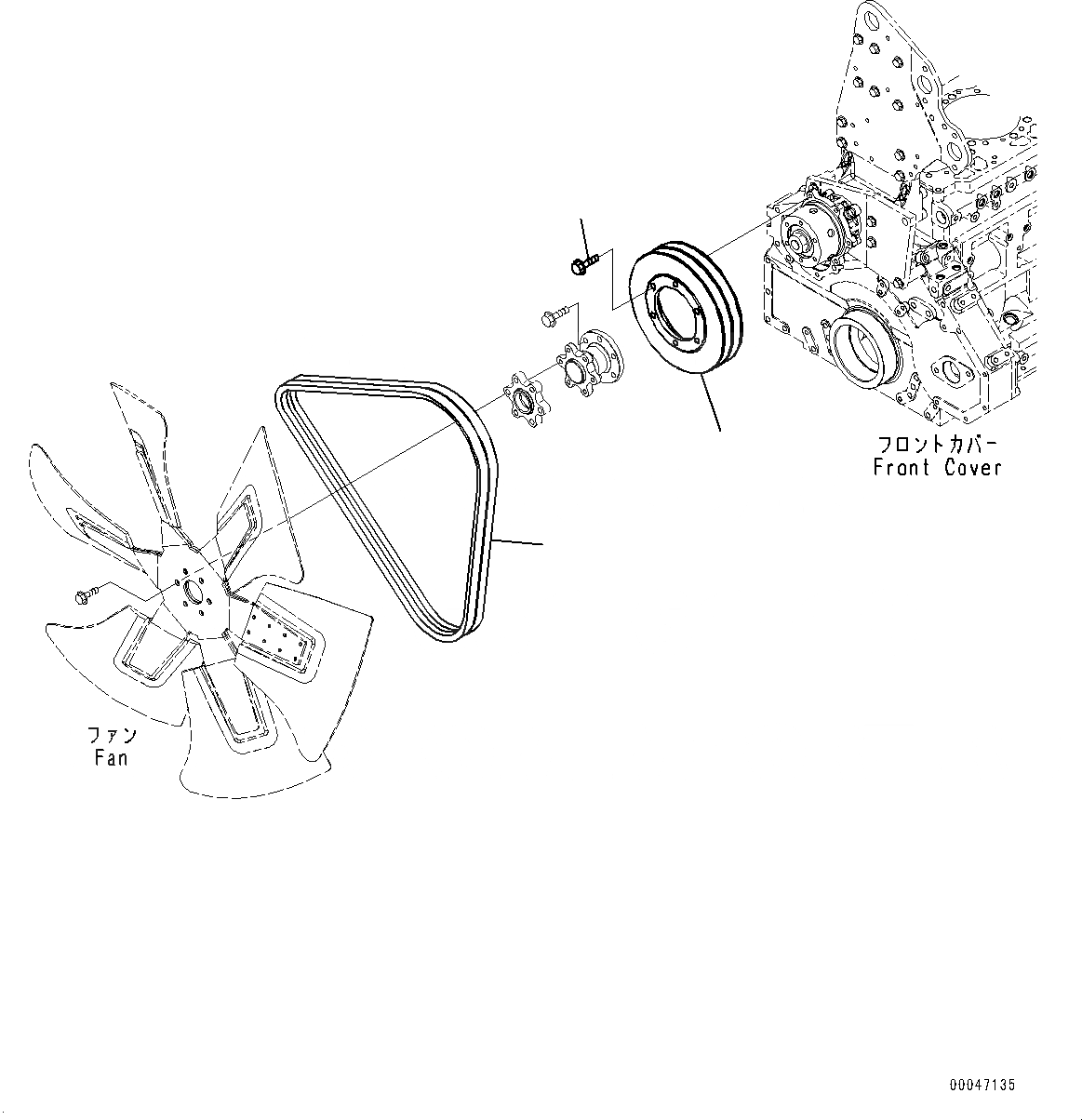 フロントカバー
Front Cover

ファン
Fan

00047135