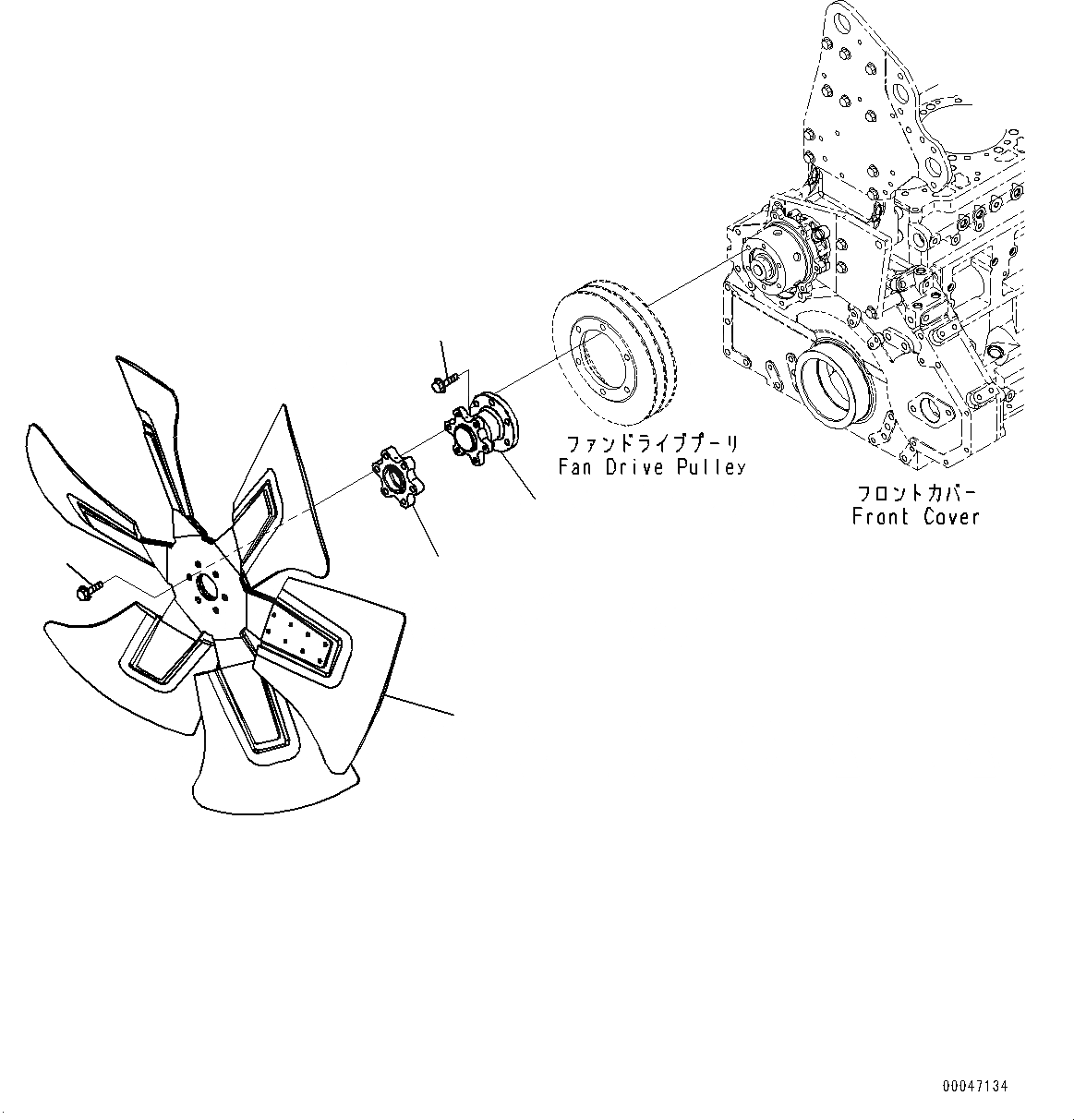 ファンドライブプーリ
Fan Drive Pulley

フロントカバー
Front Cover

00047134