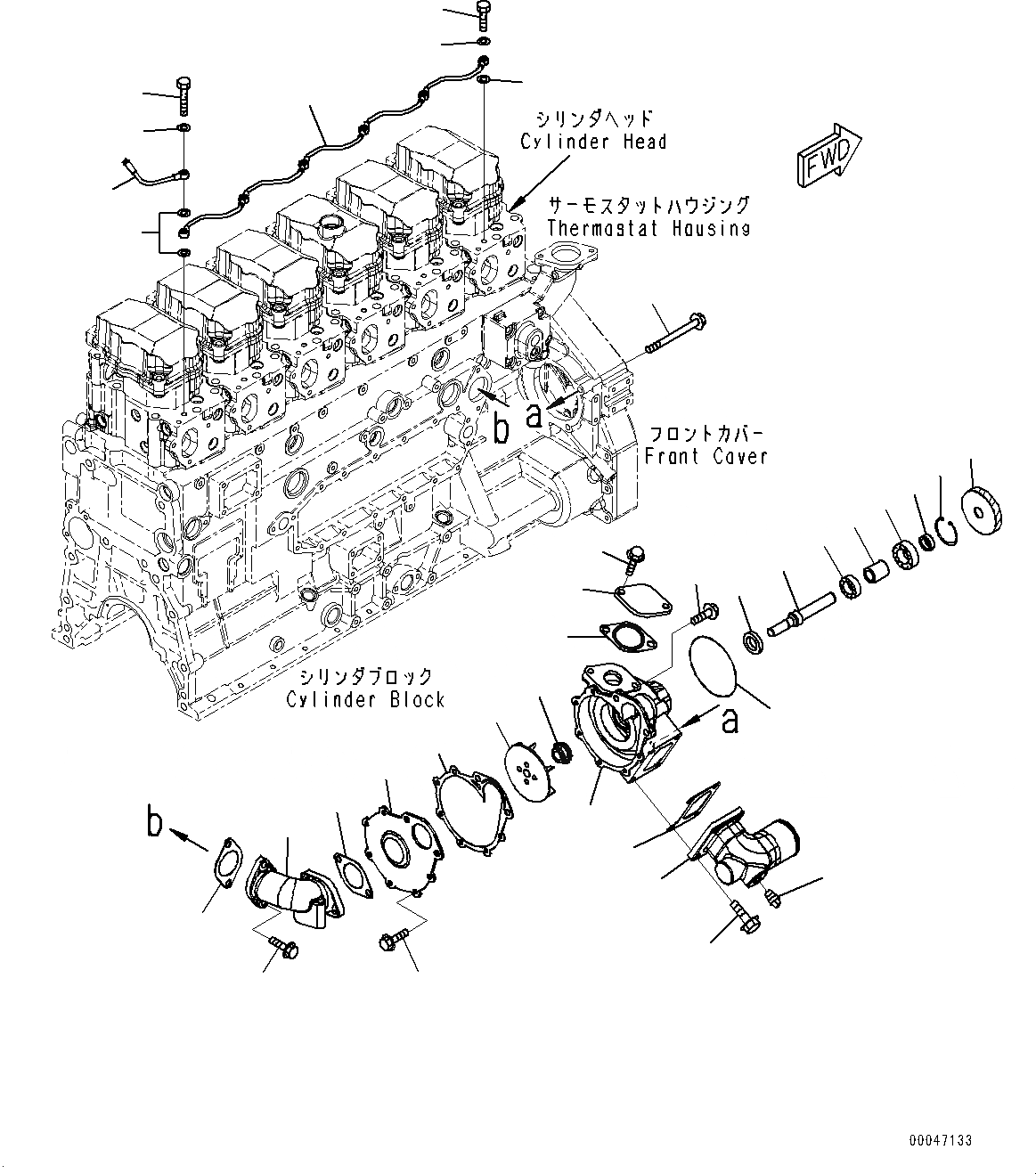 シリンダヘッド
Cylinder Head

FWD

サーモスタットハウジング
Thermostat Housing

b

a

フロントカバー
Front Cover

シリンダブロック
Cylinder Block

a

b

00047133