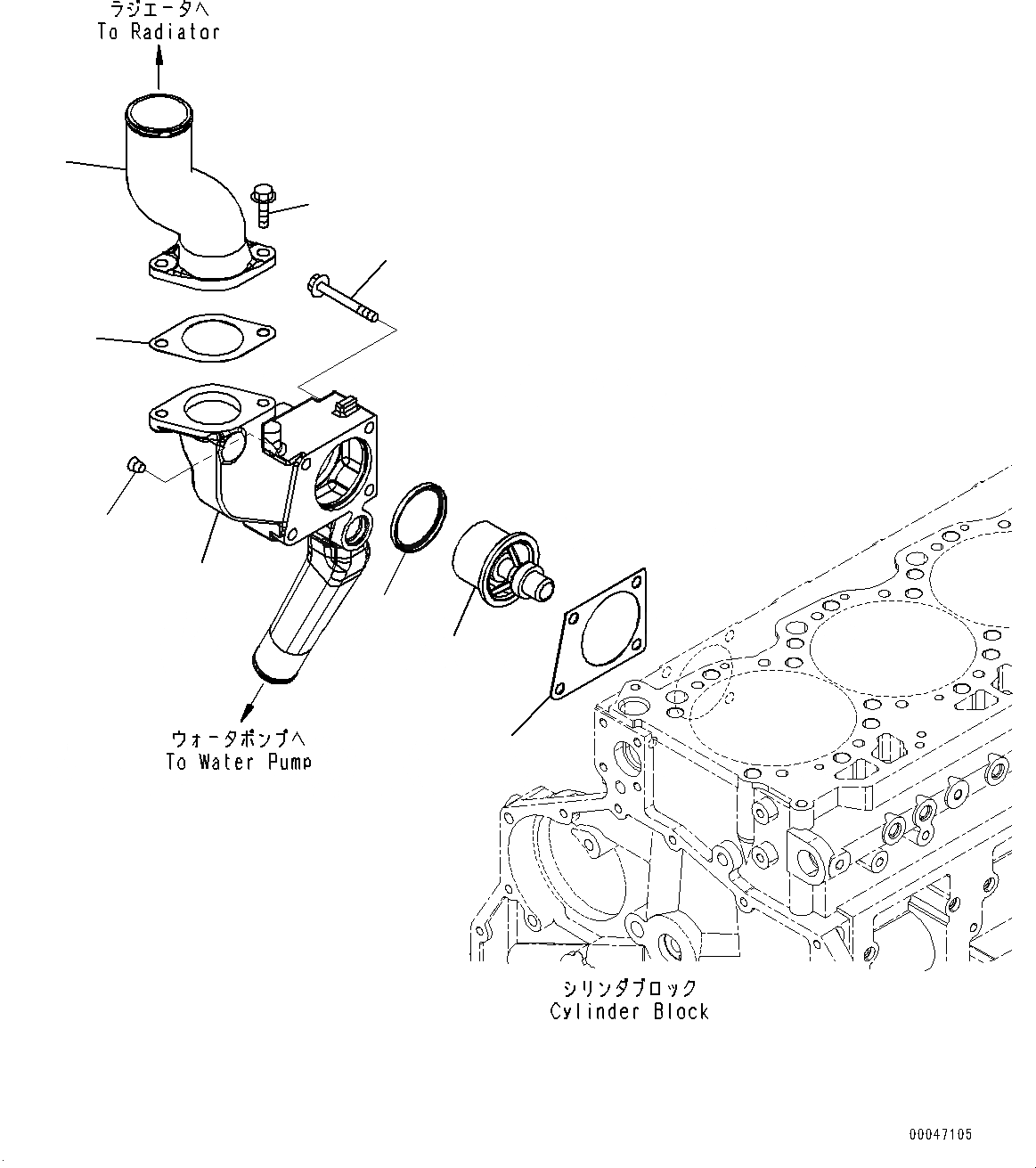 ラジエータへ
To Radiator

ウォータポンプへ
To Water Pump

シリンダブロック
Cylinder Block

00047105