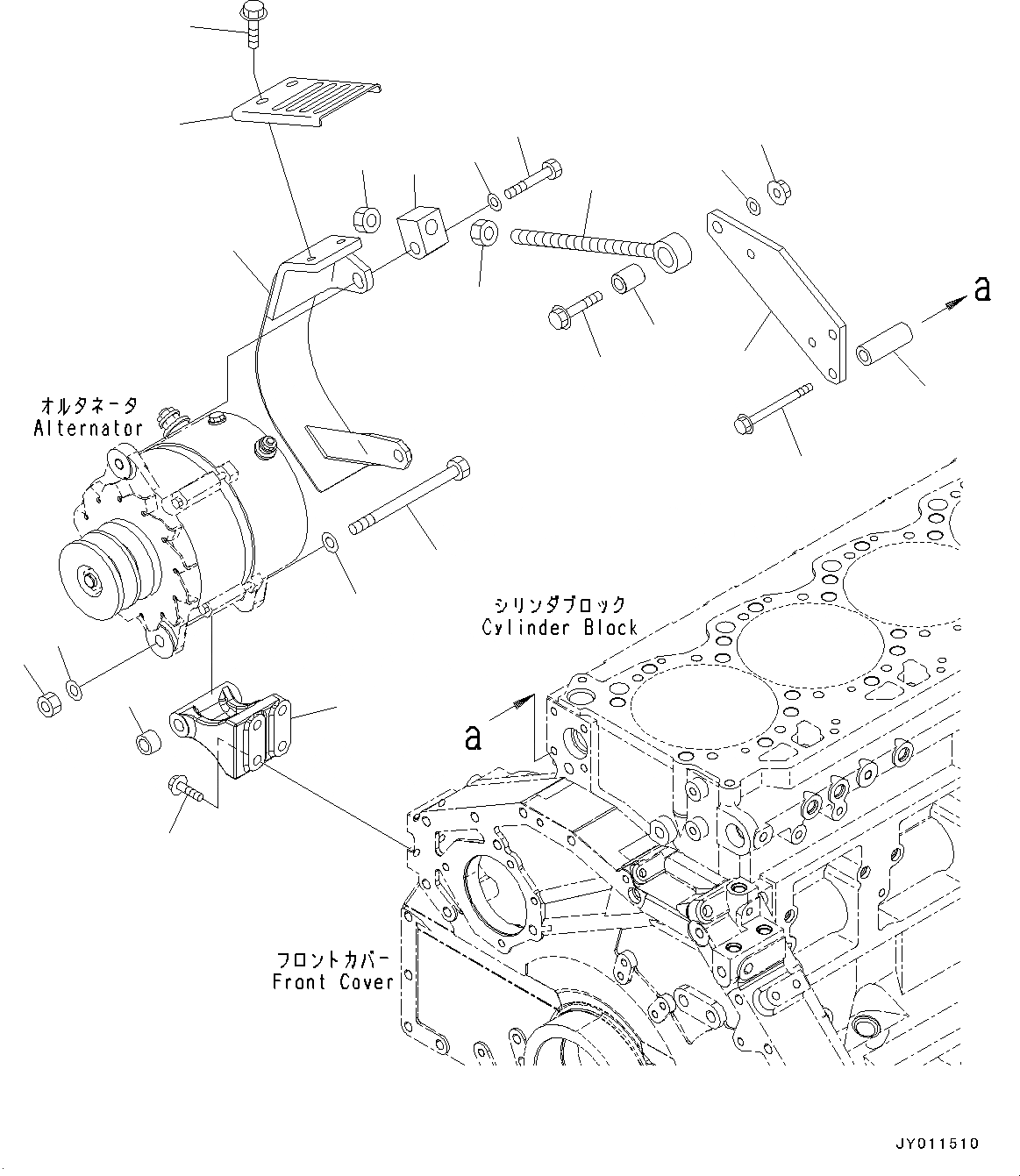 a

オルタネータ
Alternator

シリンダブロック
Cylinder Block

a

フロントカバー
Front Cover

JY011510