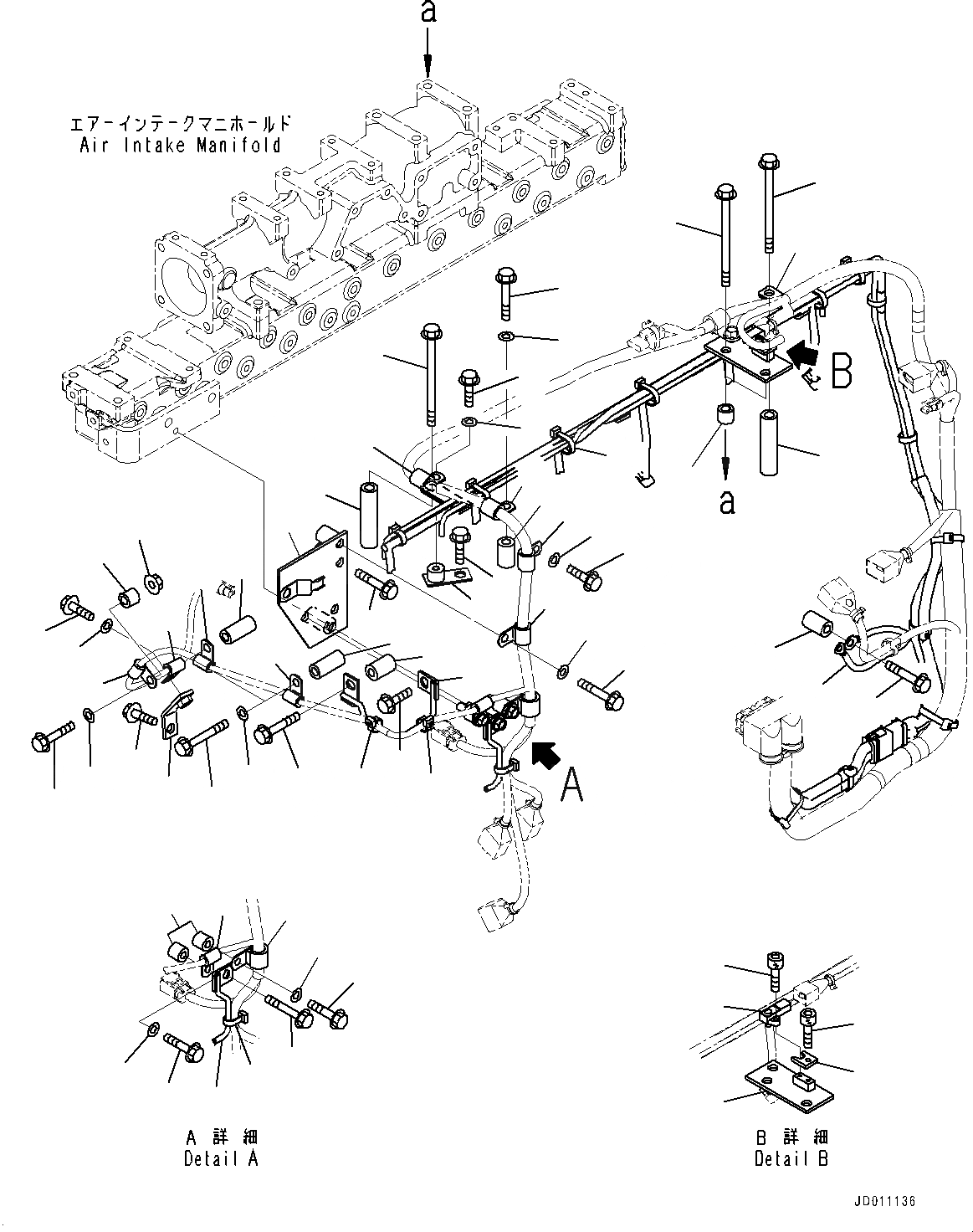 a

エアーインテークマニホールド
Air Intake Manifold

B

a

A

A 詳 細
Detail A

B 詳 細
Detail B

JD011136