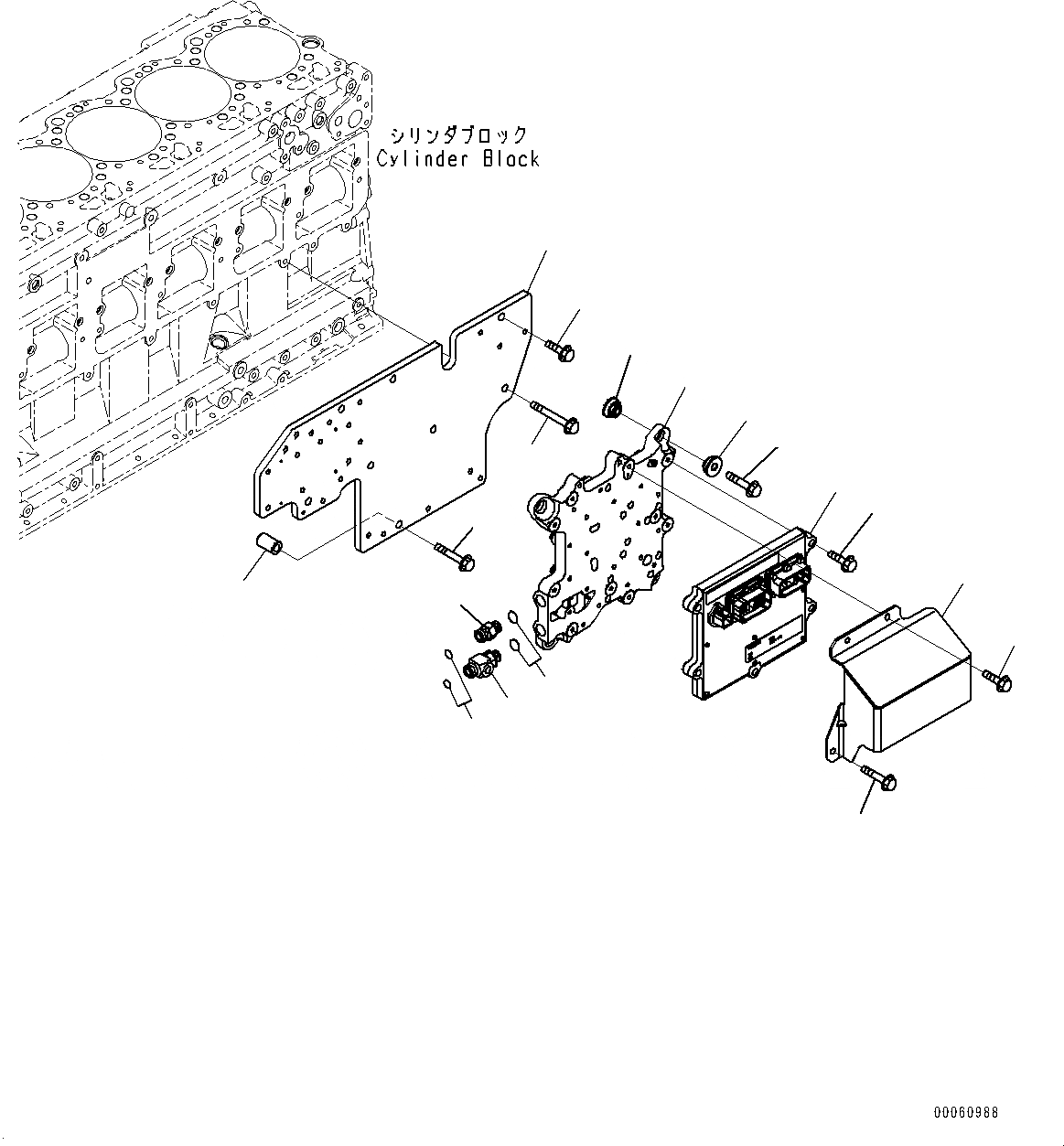 シリンダブロック
Cylinder Block

00060988