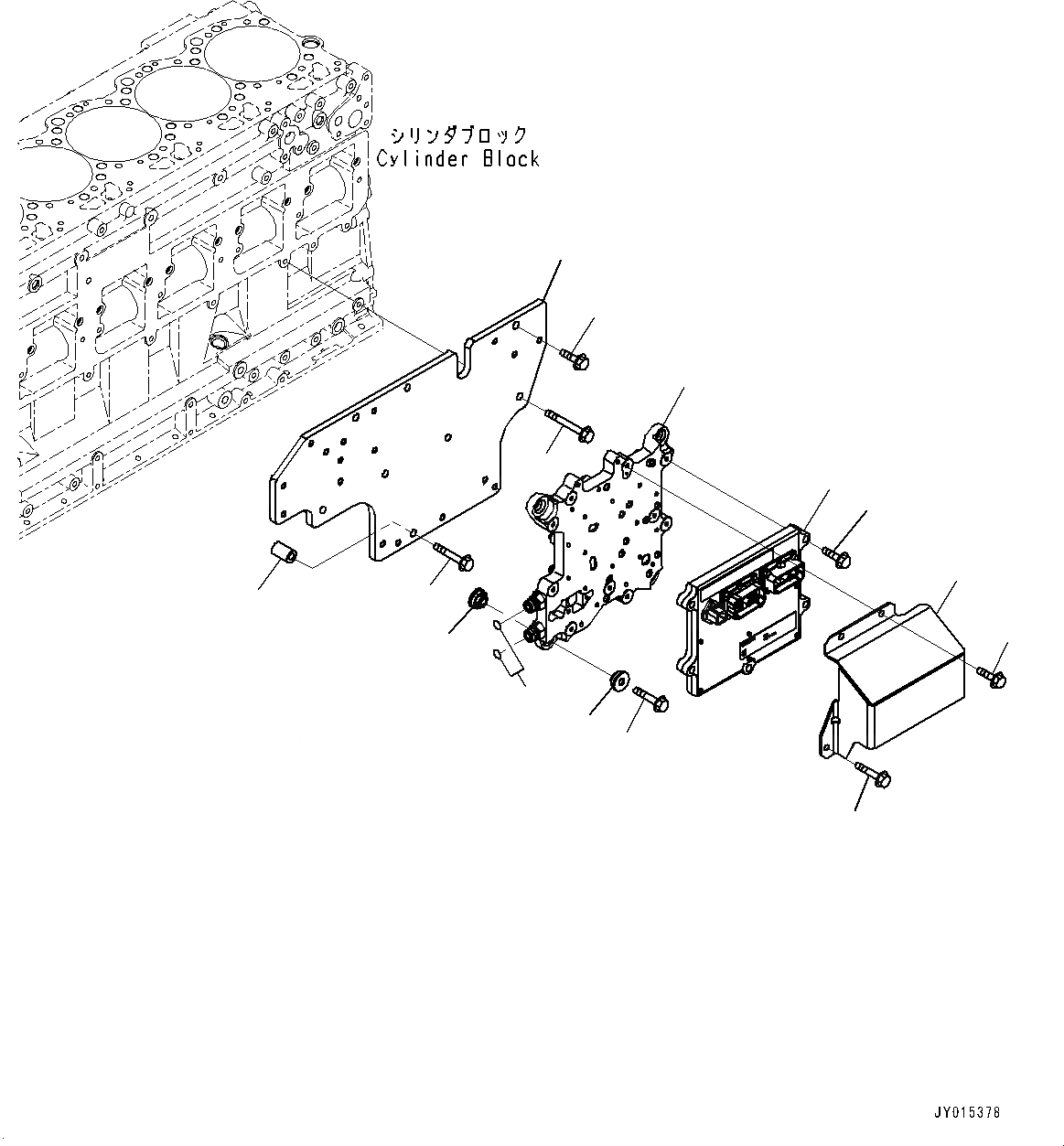 シリンダブロック
Cylinder Block

JY015378