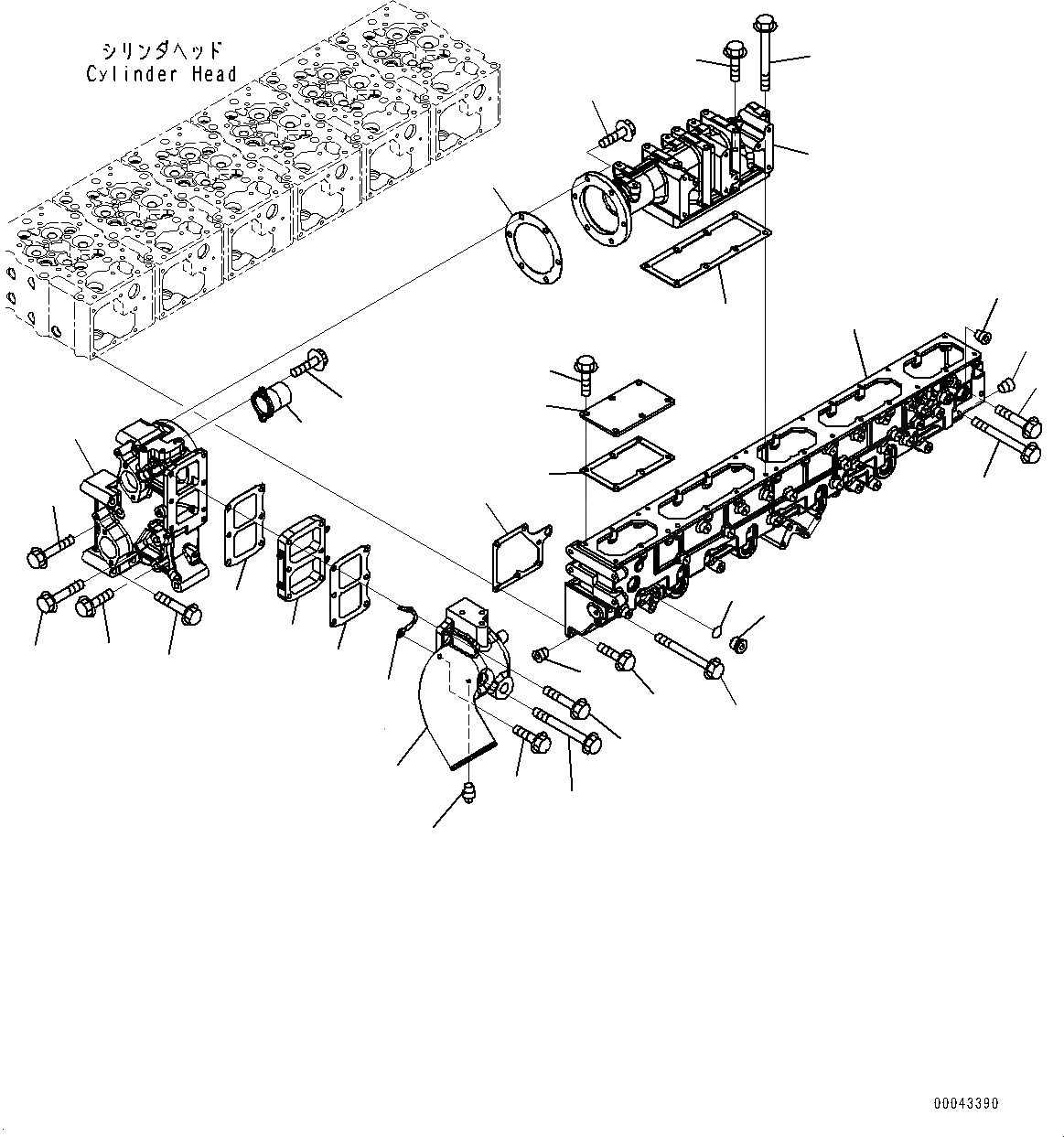 シリンダヘッド
Cylinder Head

00043390