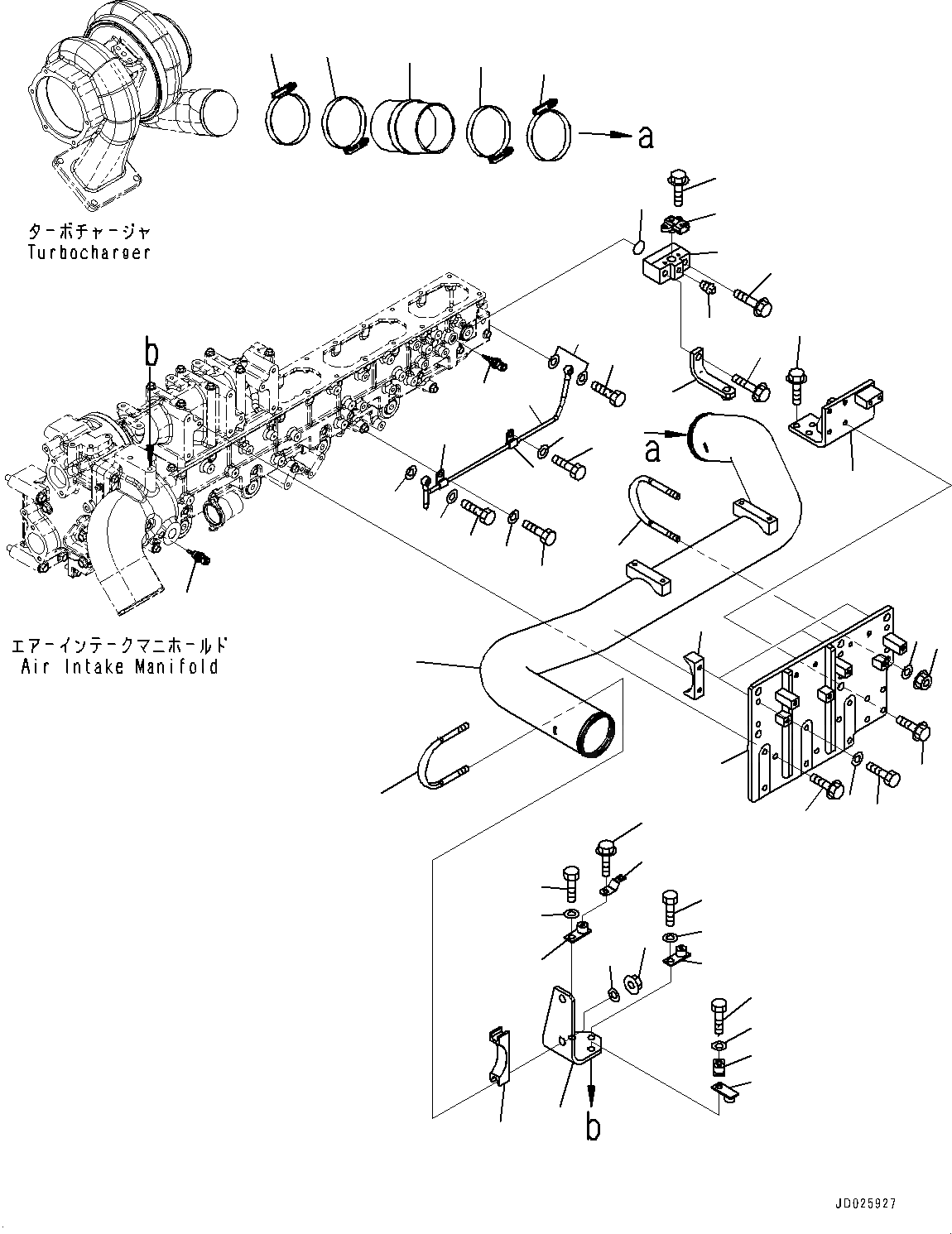 a

ターボチャージャ
Turbocharger

b

a

エアーインテークマニホールド
Air Intake Manifold

b

JD025927