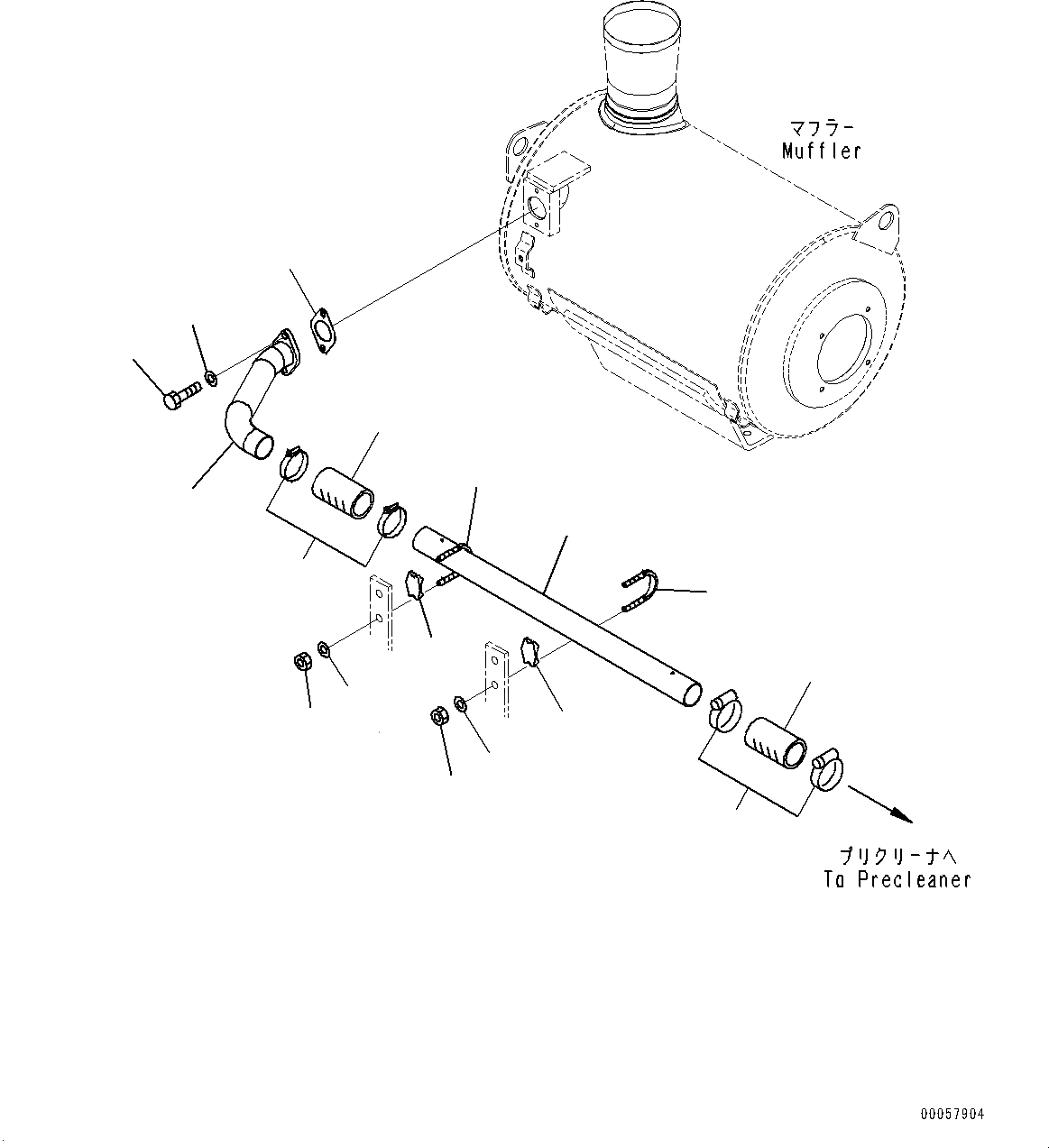 マフラー
Muffler

プリクリーナへ
To Precleaner

00057904