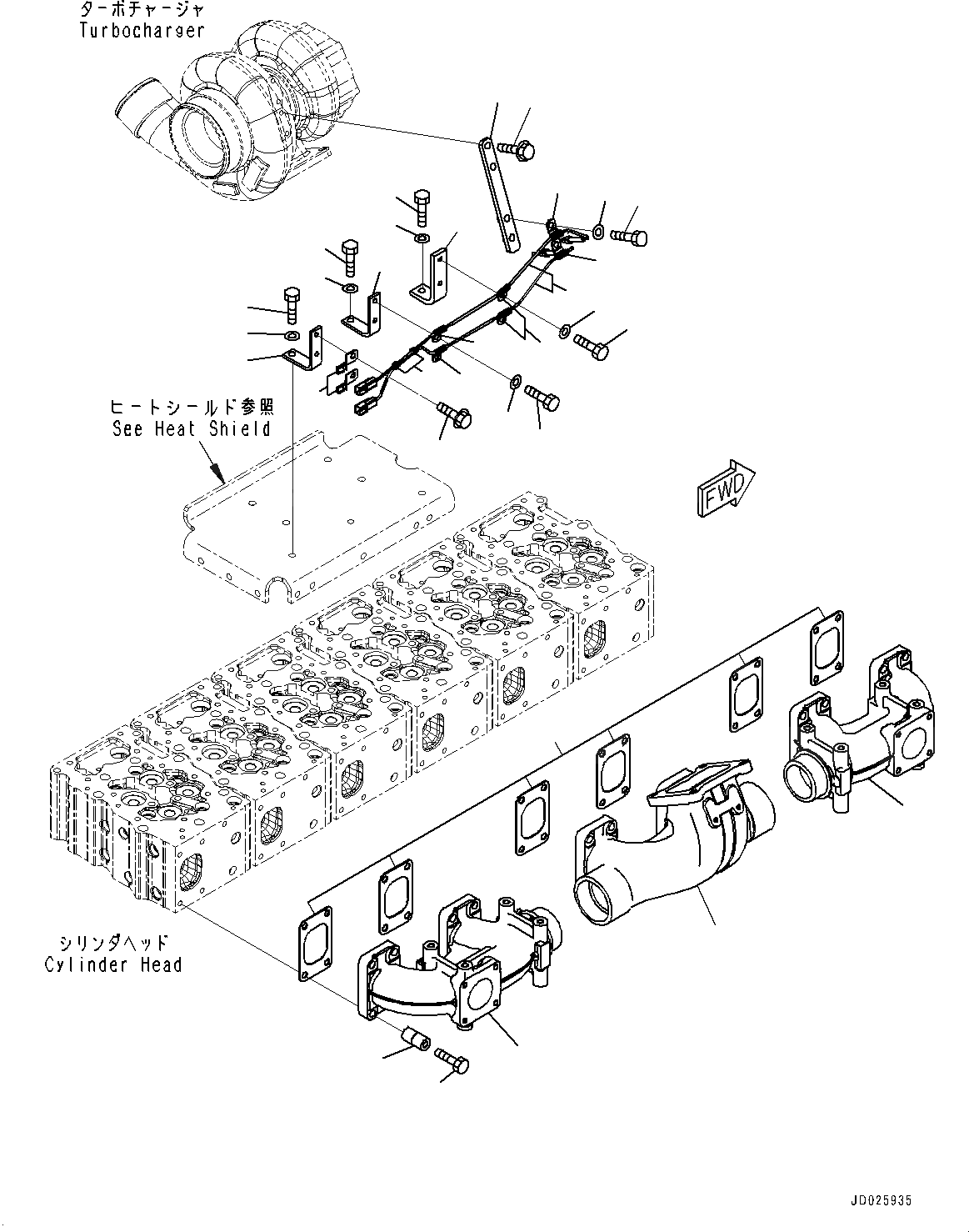 ターボチャージャ
Turbocharger

ヒートシールド参照
See Heat Shield

FWD

シリンダヘッド
Cylinder Head

JD025935