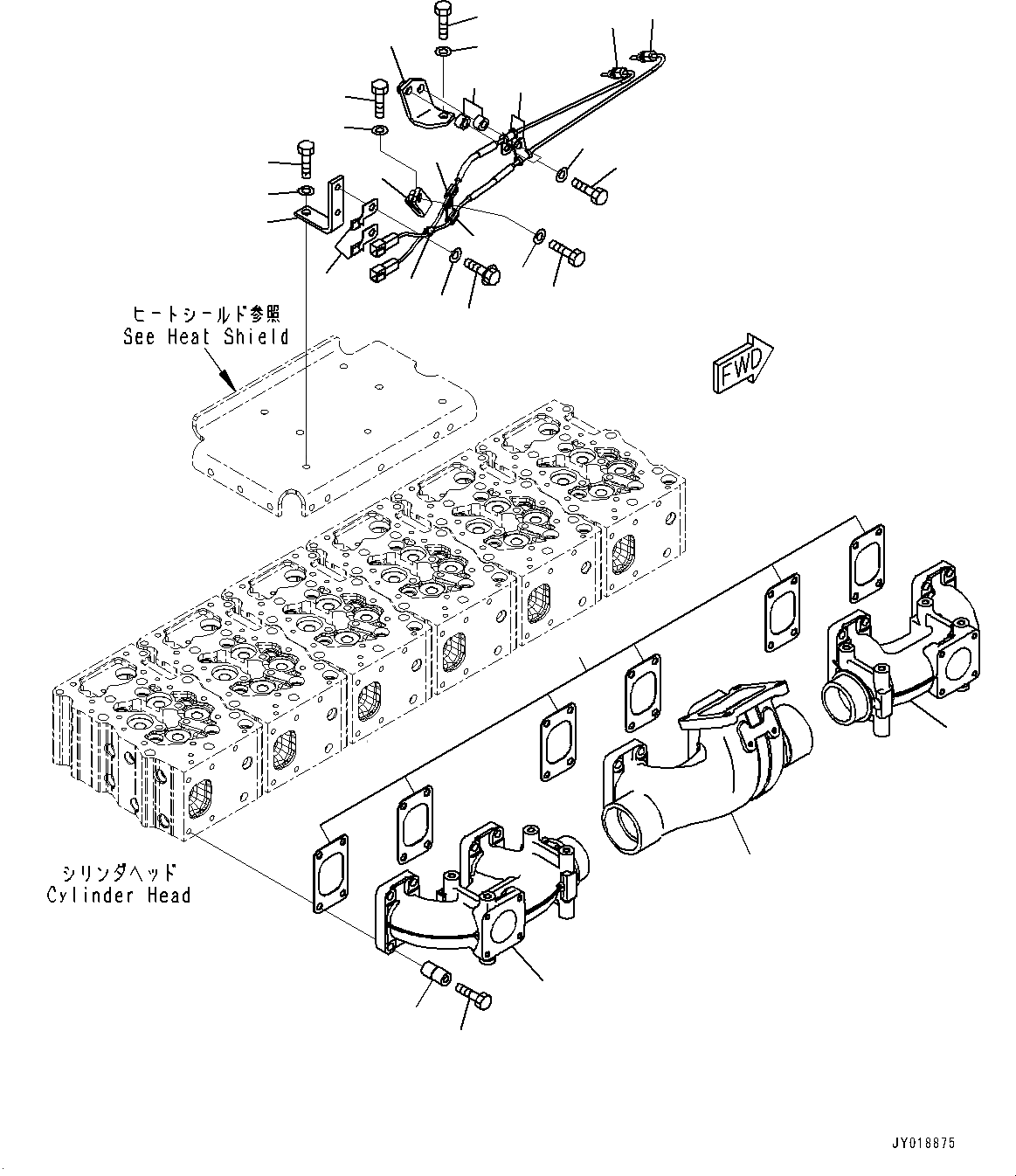 ヒートシールド参照
See Heat Shield

FWD

シリンダヘッド
Cylinder Head

JY018875