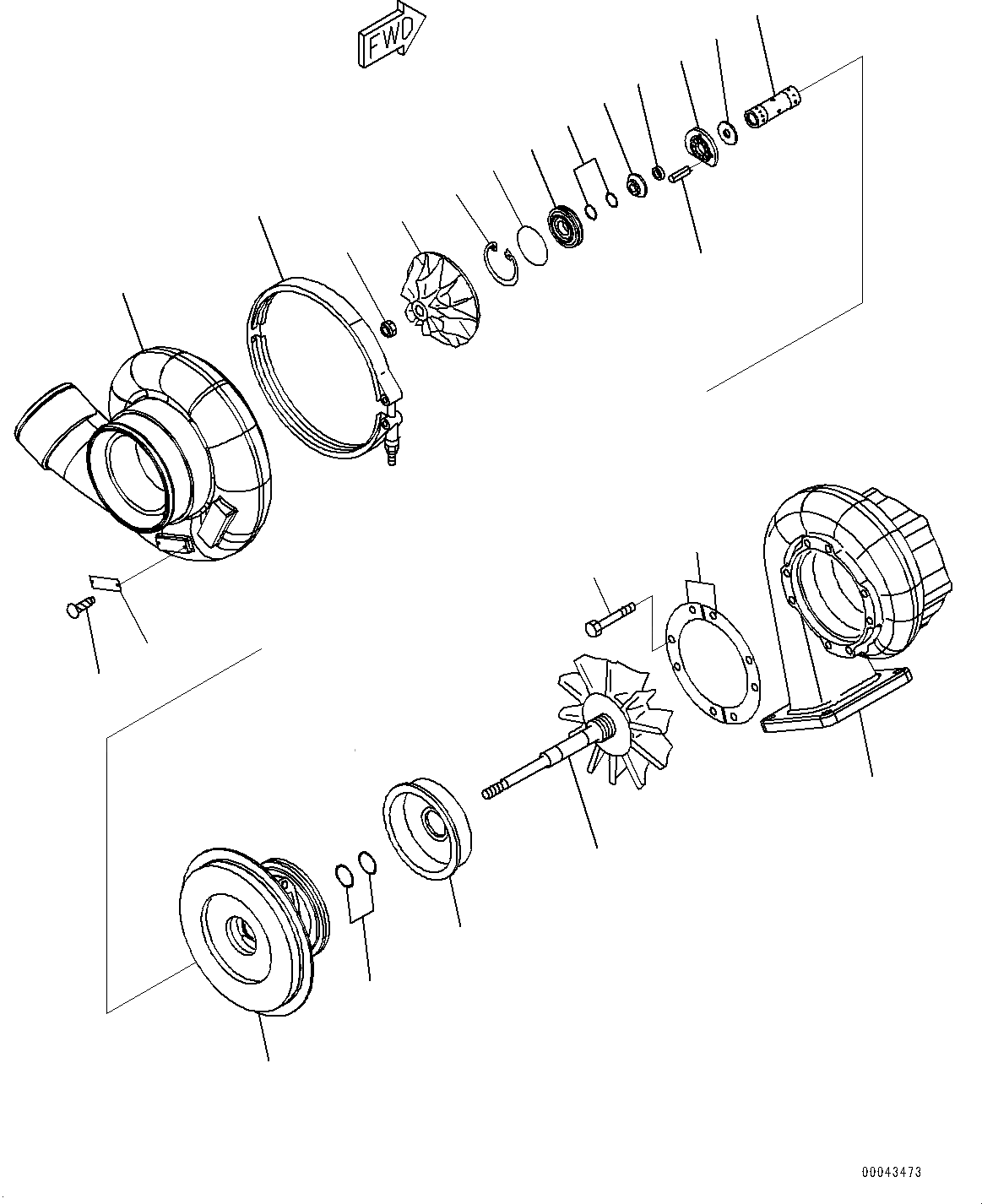 FWD

00043473