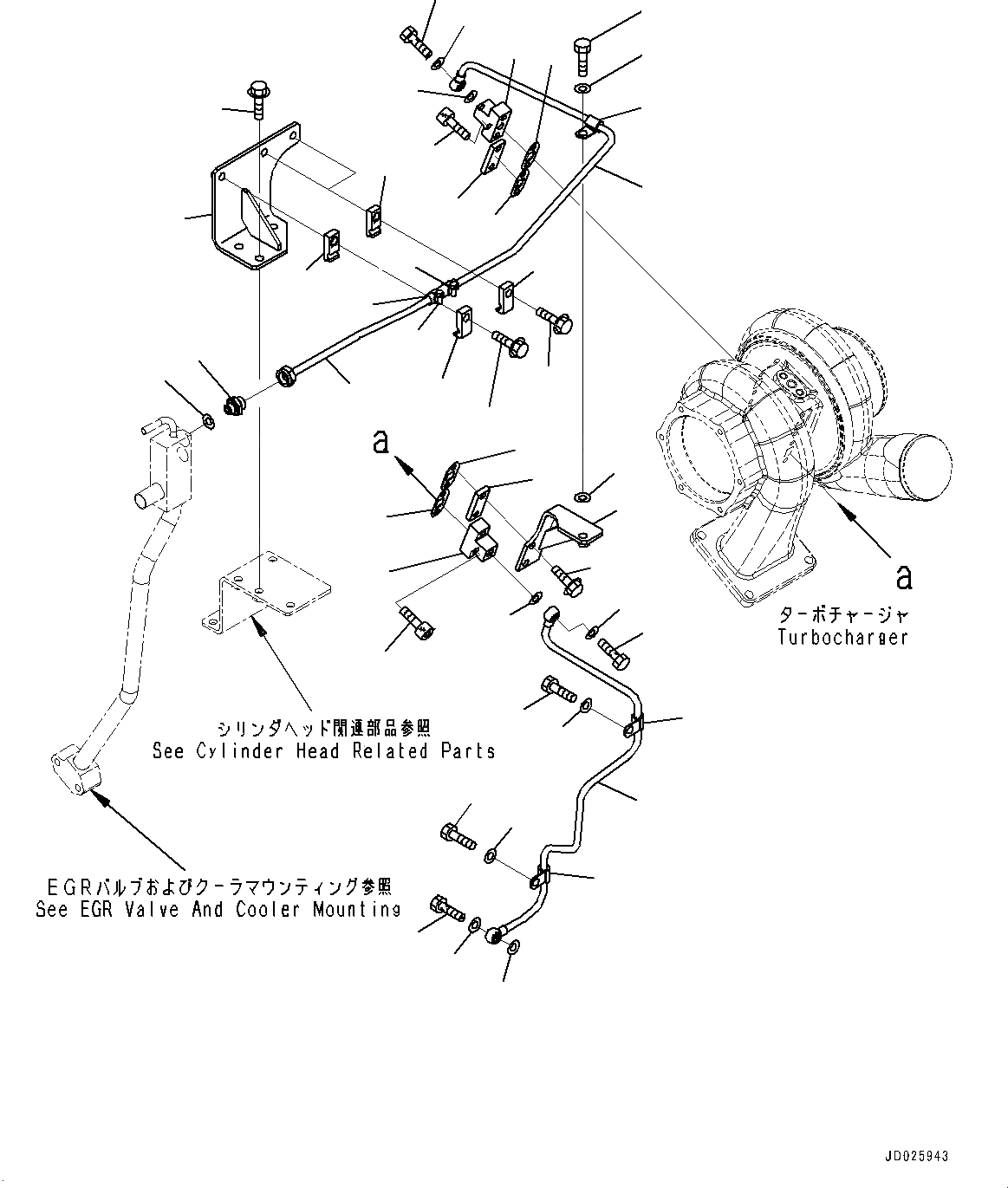 a

a

ターボチャージャ
Turbocharger

シリンダヘッド関連部品参照
See Cylinder Head Related Parts

EGRバルブおよびクーラマウンティング参照
See EGR Valve And Cooler Mounting

JD025943