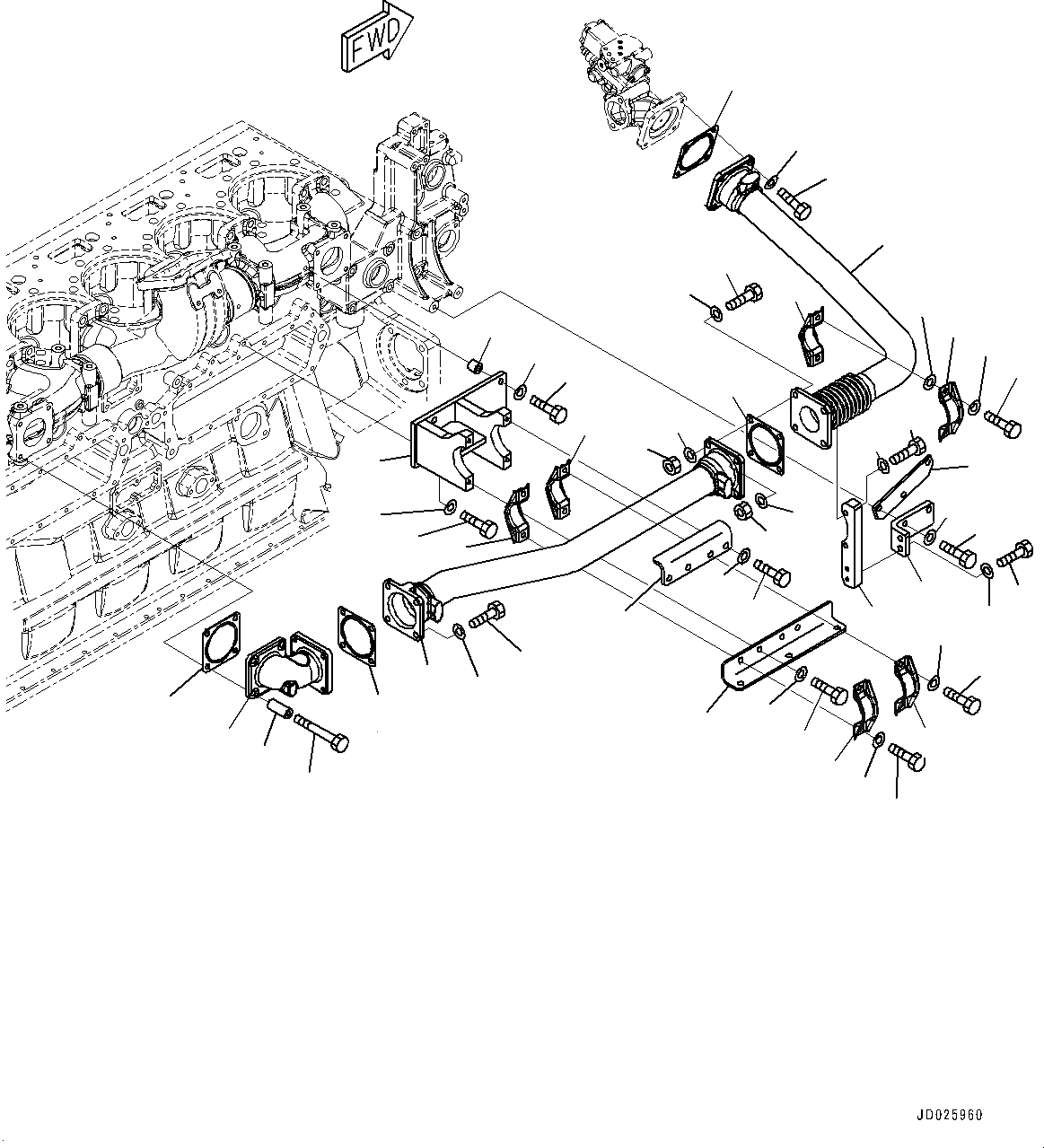 FWD

JD025960