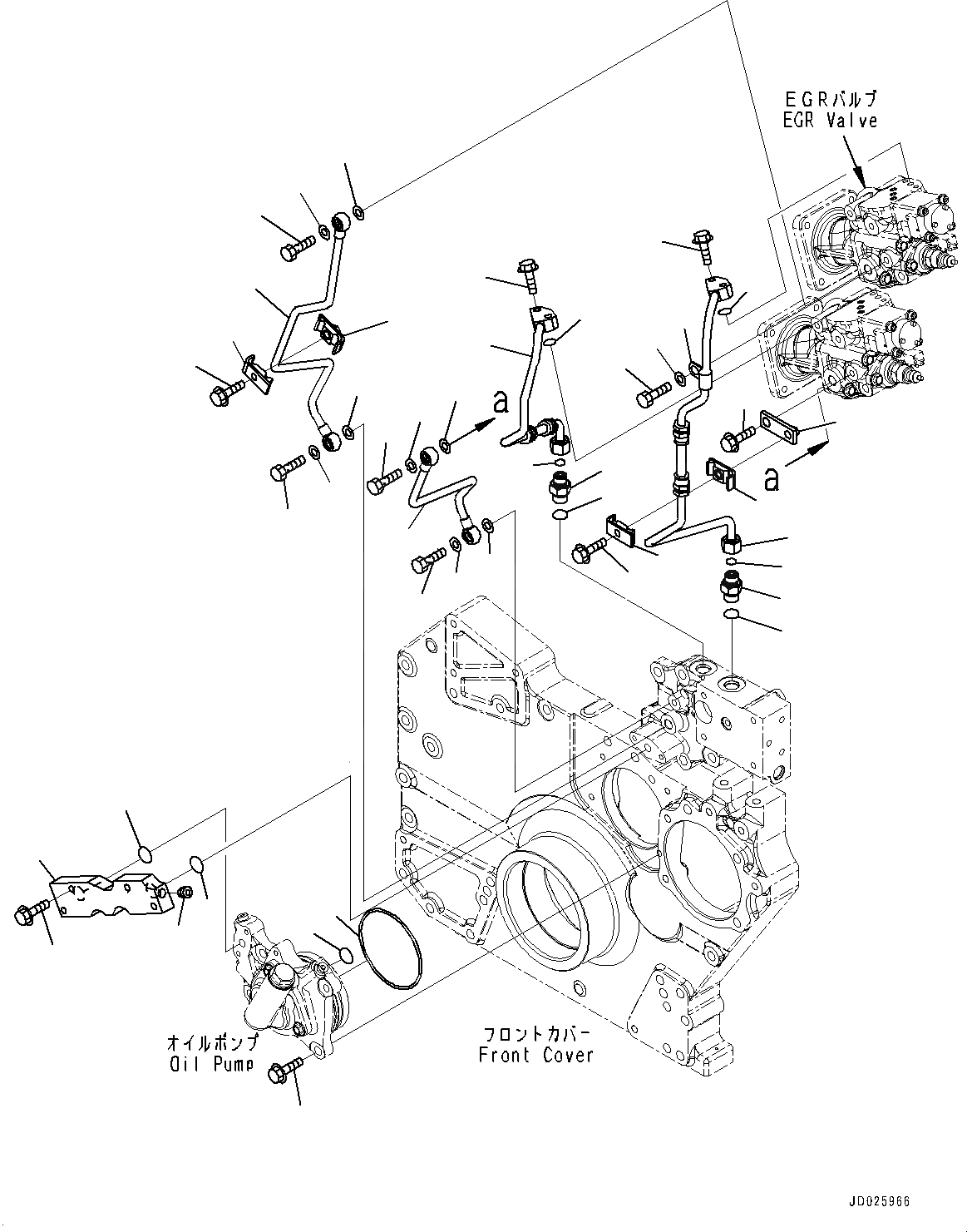 EGRバルブ
EGR Valve

a

a

オイルポンプ
Oil Pump

フロントカバー
Front Cover

JD025966