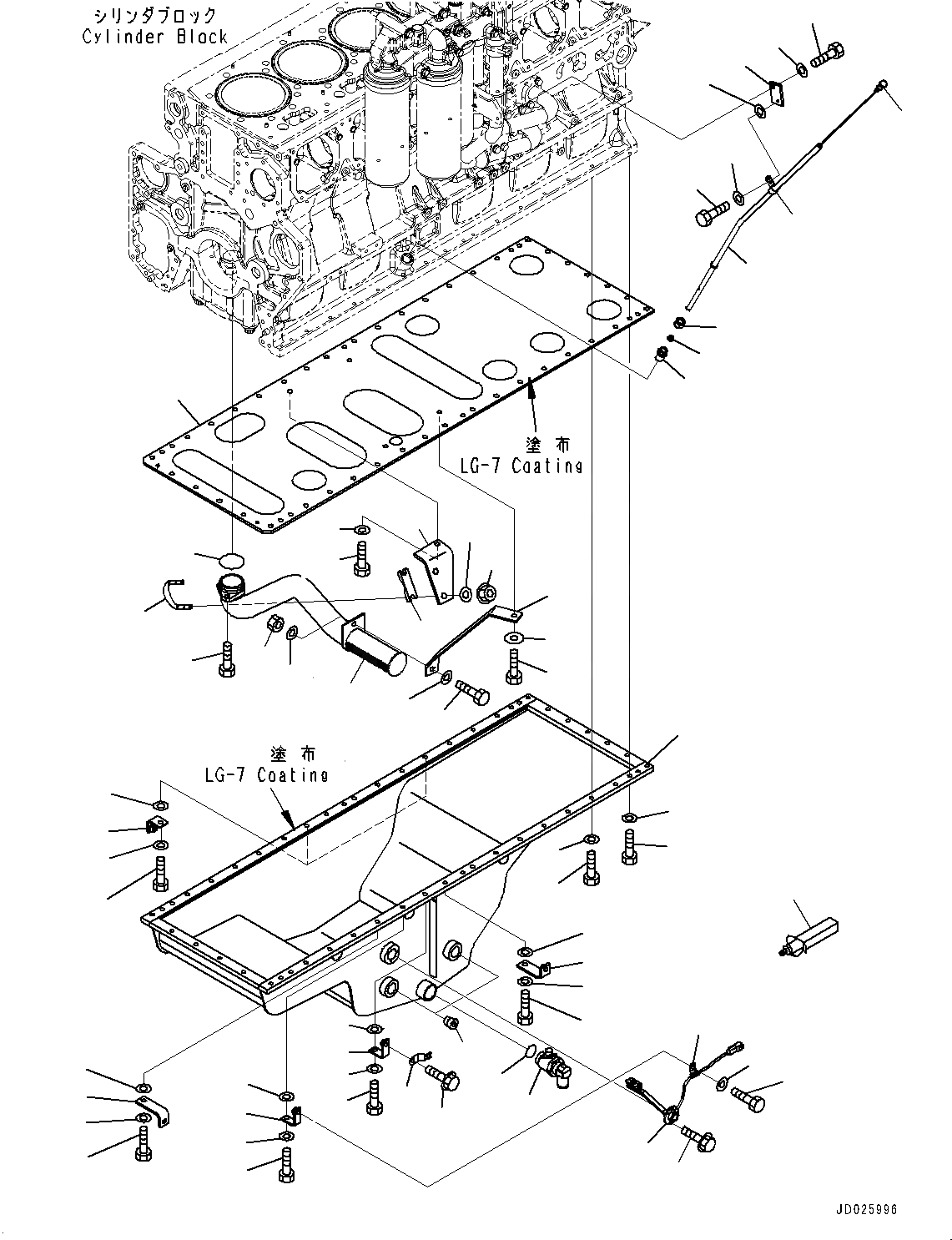 シリンダブロック
Cylinder Block

塗布
LG-7 Coating

塗布
LG-7 Coating

JD025996