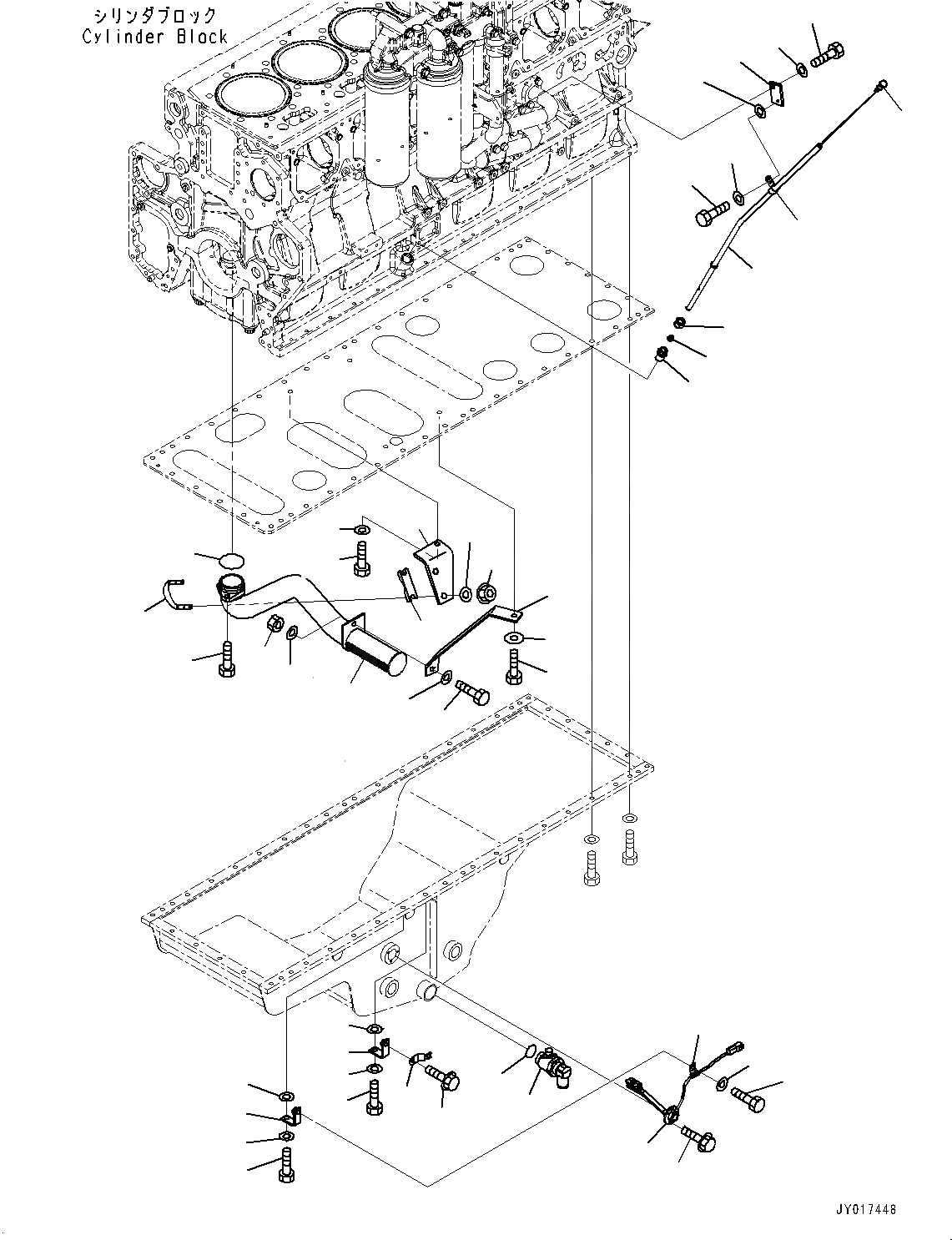 シリンダブロック
Cylinder Block

JY017448