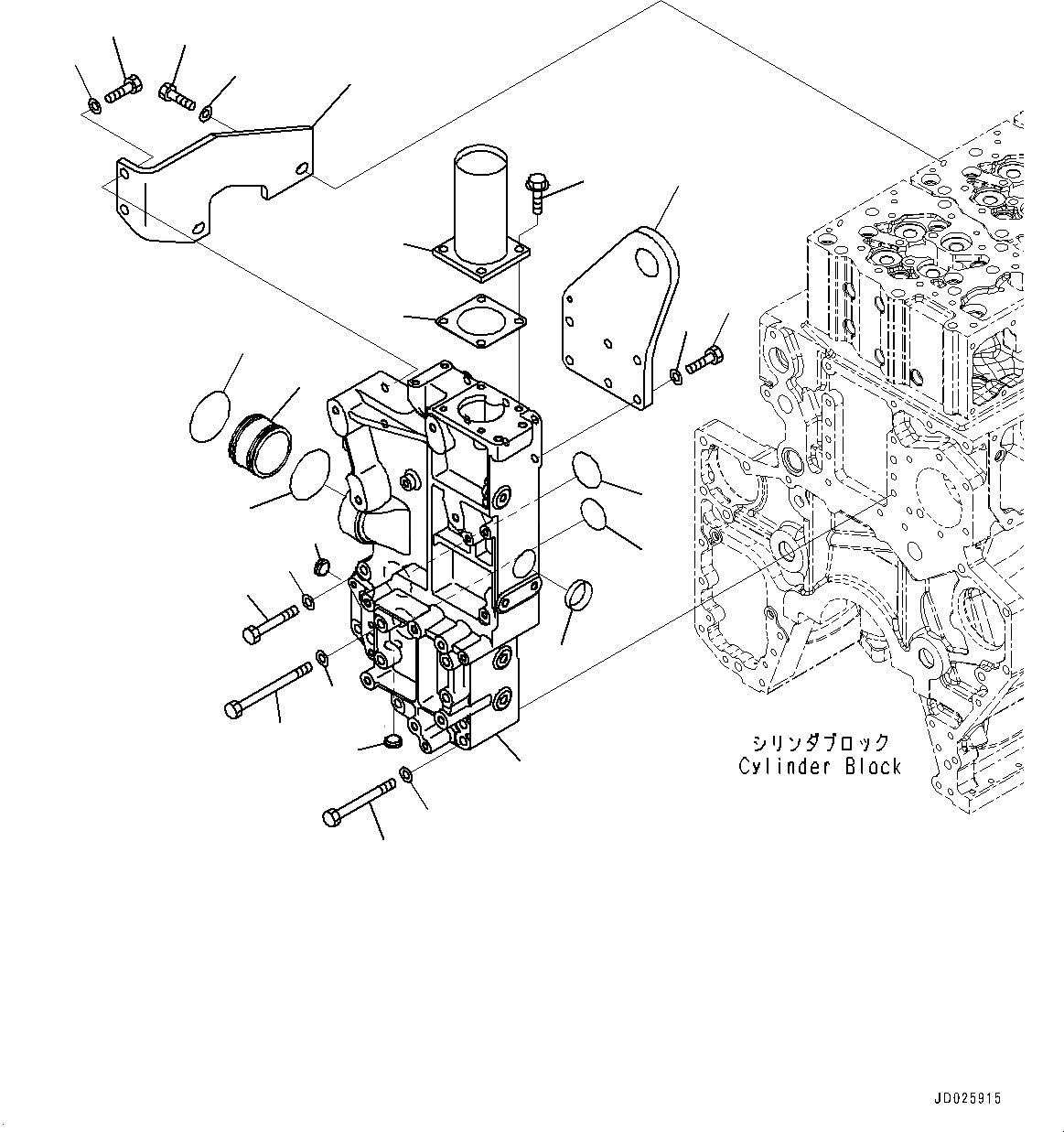 シリンダブロック
Cylinder Block

JD025915