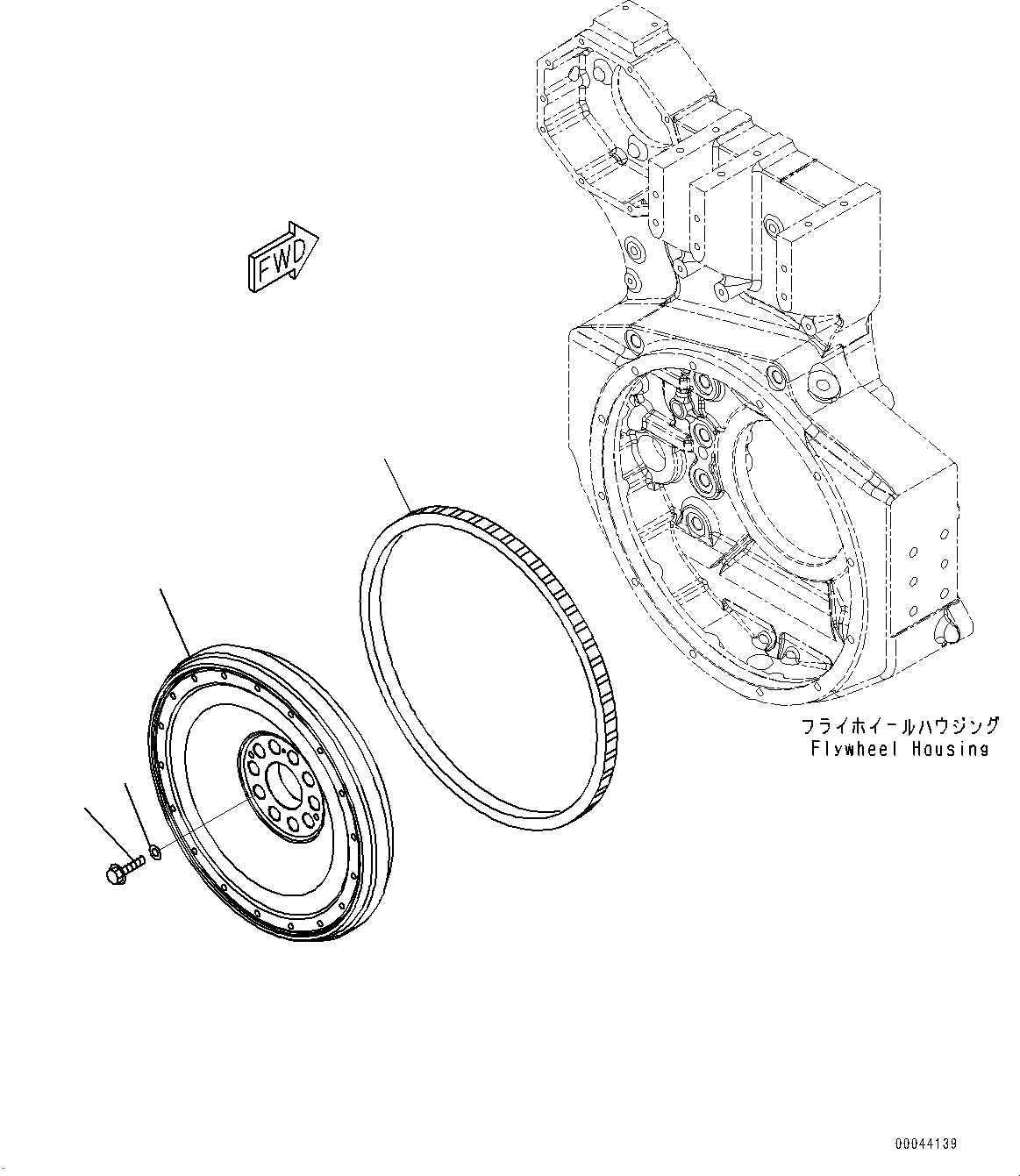 FWD

フライホイールハウジング
Flywheel Housing

00044139