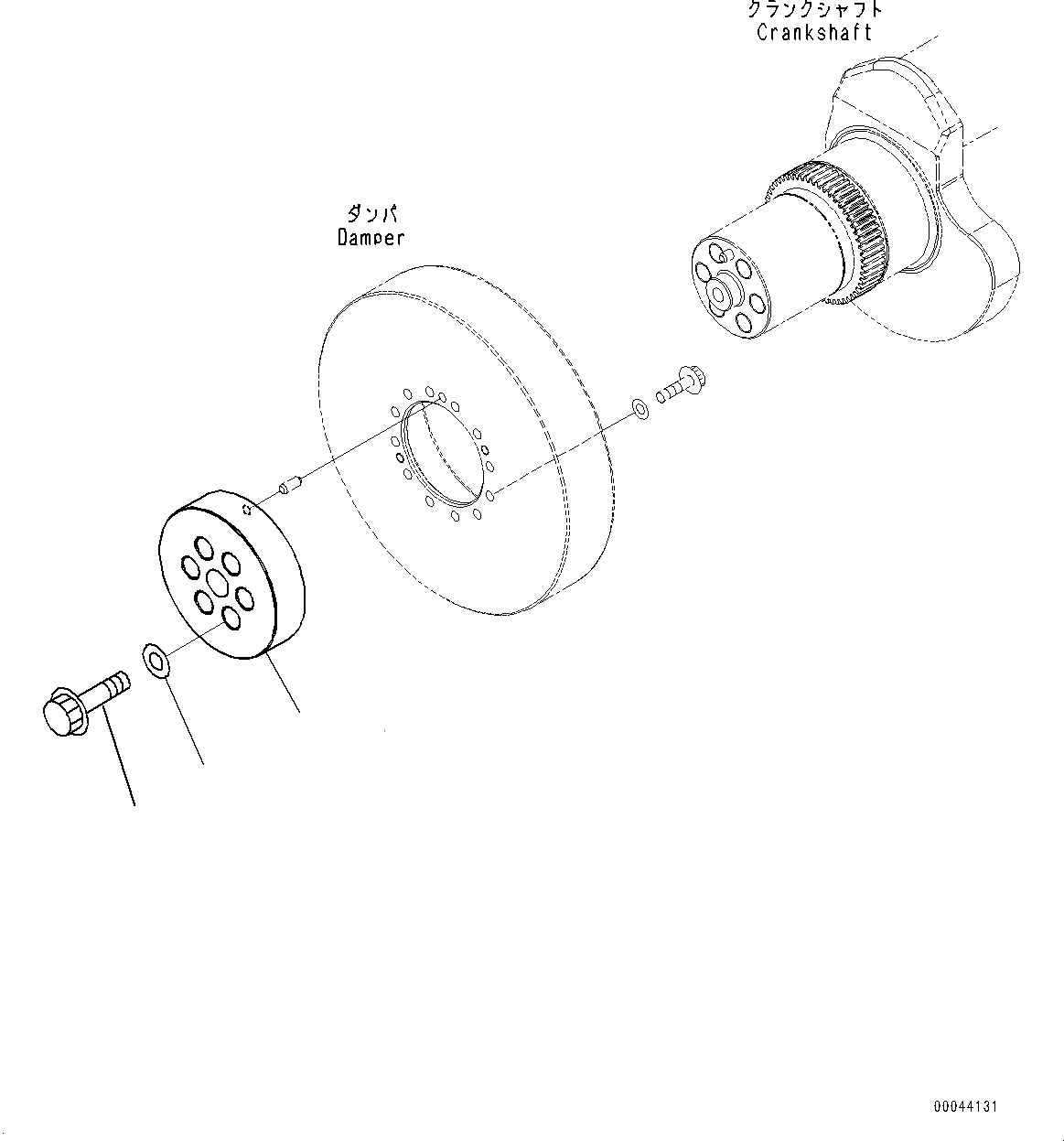 クランクシャフト
Crankshaft

ダンパ
Damper

00044131