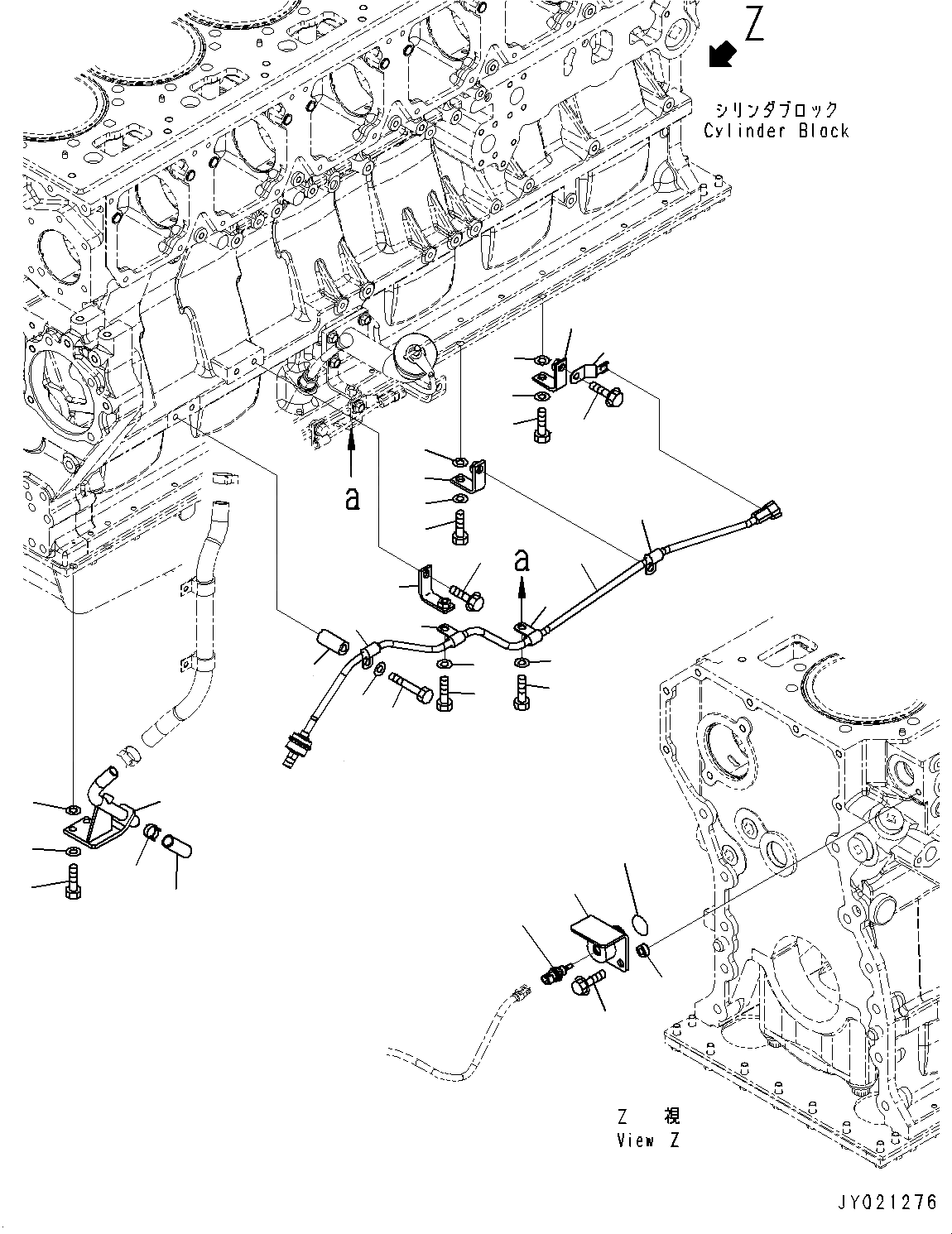 Z

シリンダブロック
Cylinder Block

a

a

Z 視
View Z

JY021276