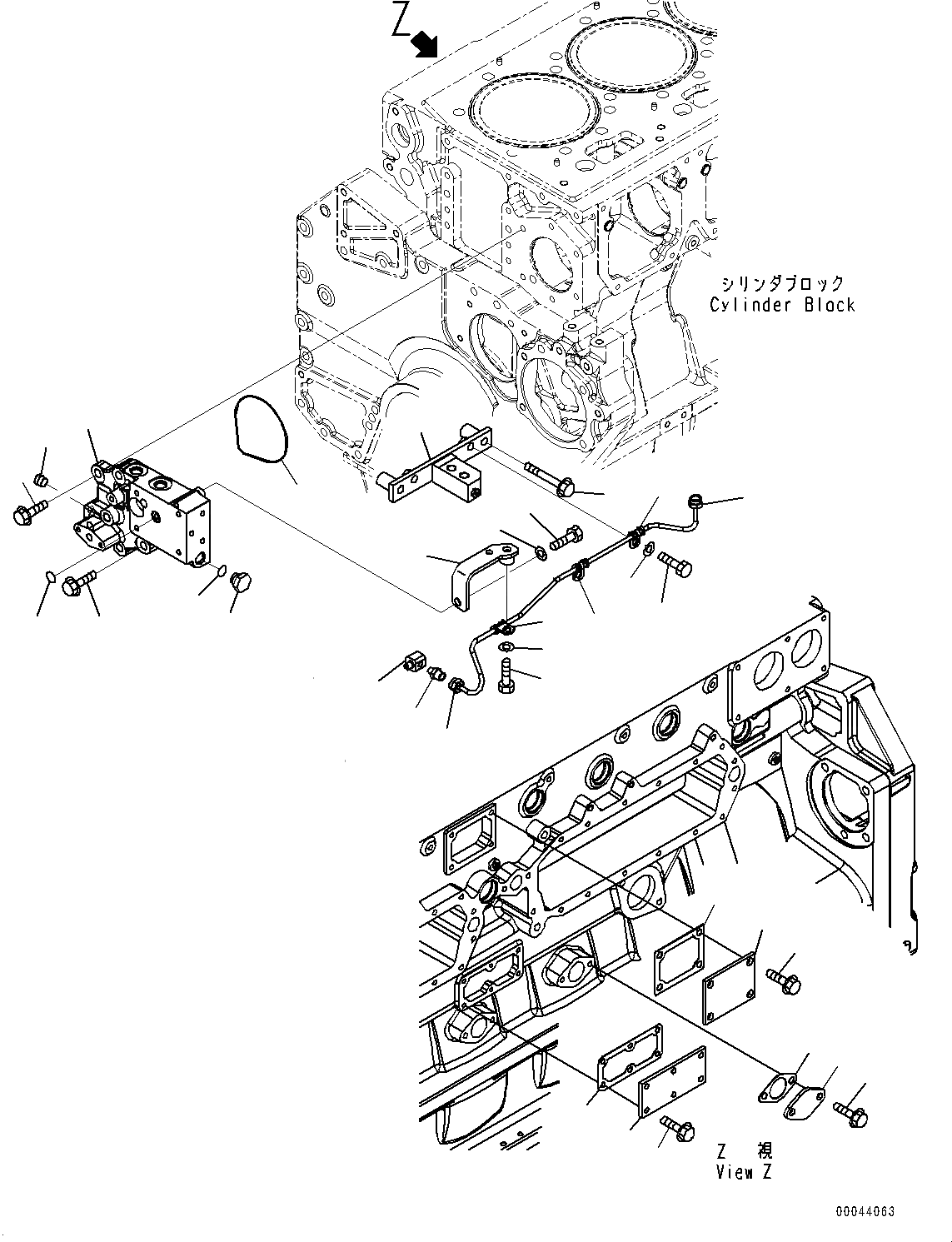 Z

シリンダブロック
Cylinder Block

Z 視
View Z

00044063