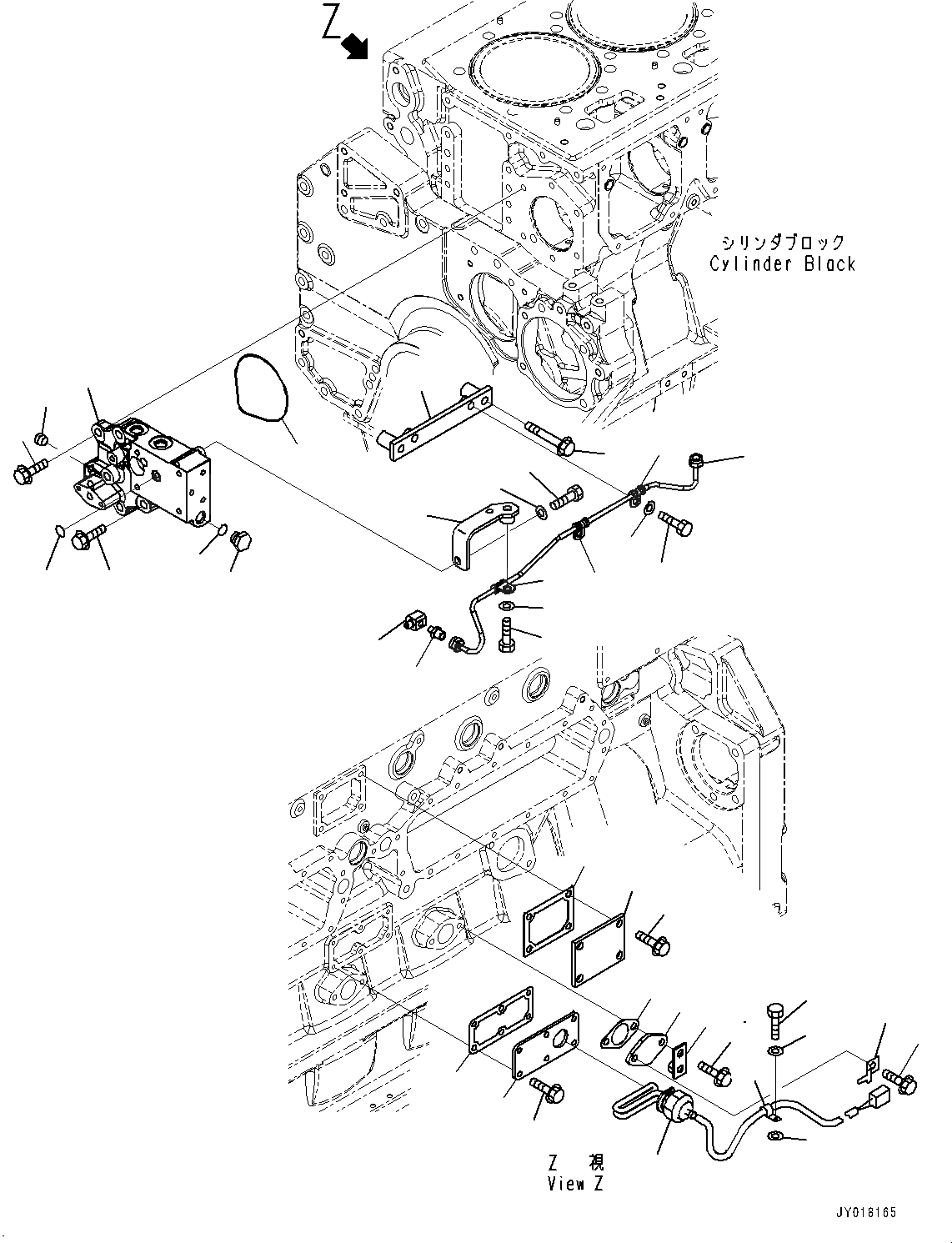 Z

シリンダブロック
Cylinder Black

Z 視
View Z

JY018165