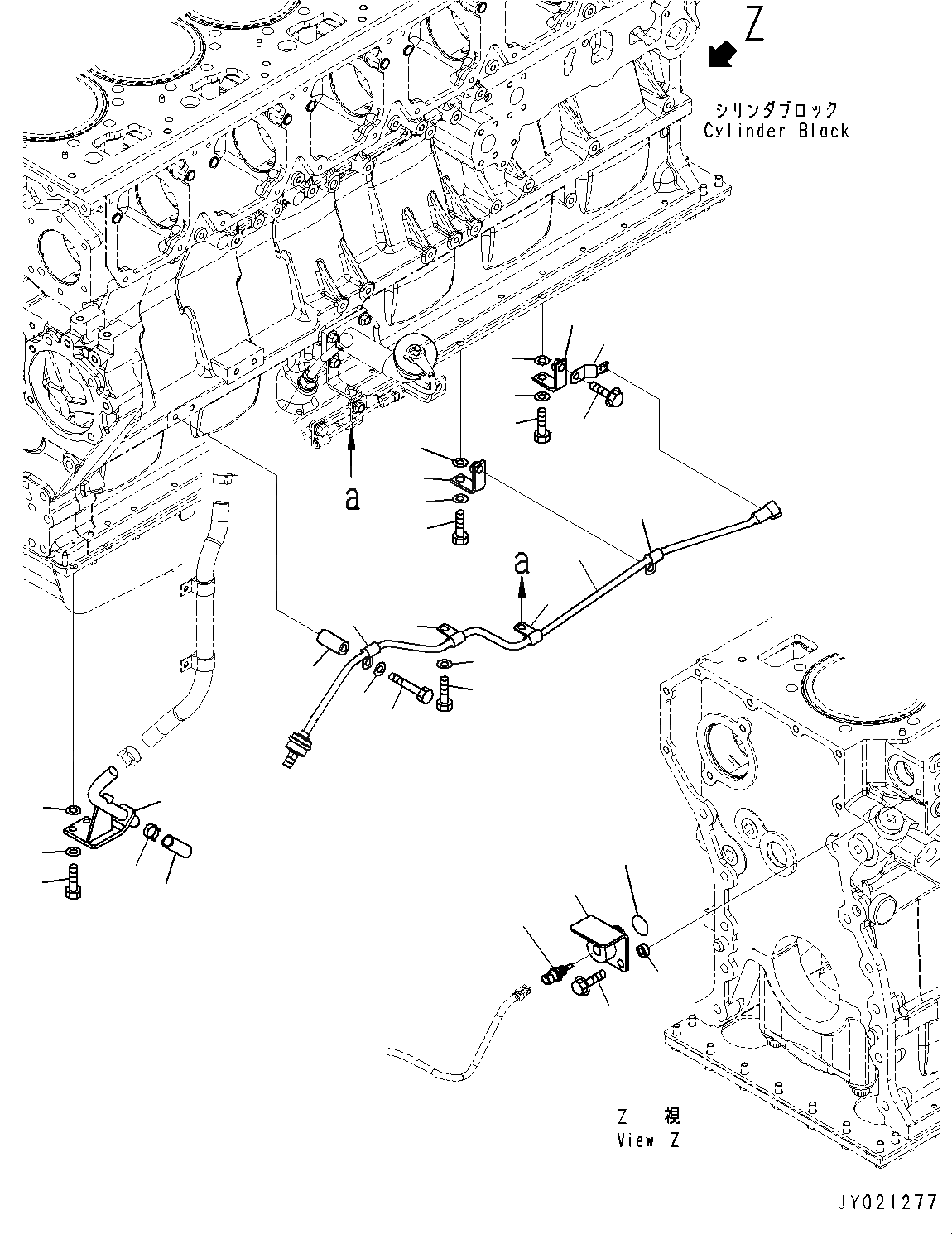 Z

シリンダブロック
Cylinder Block

a

a

Z 視
View Z

JY021277