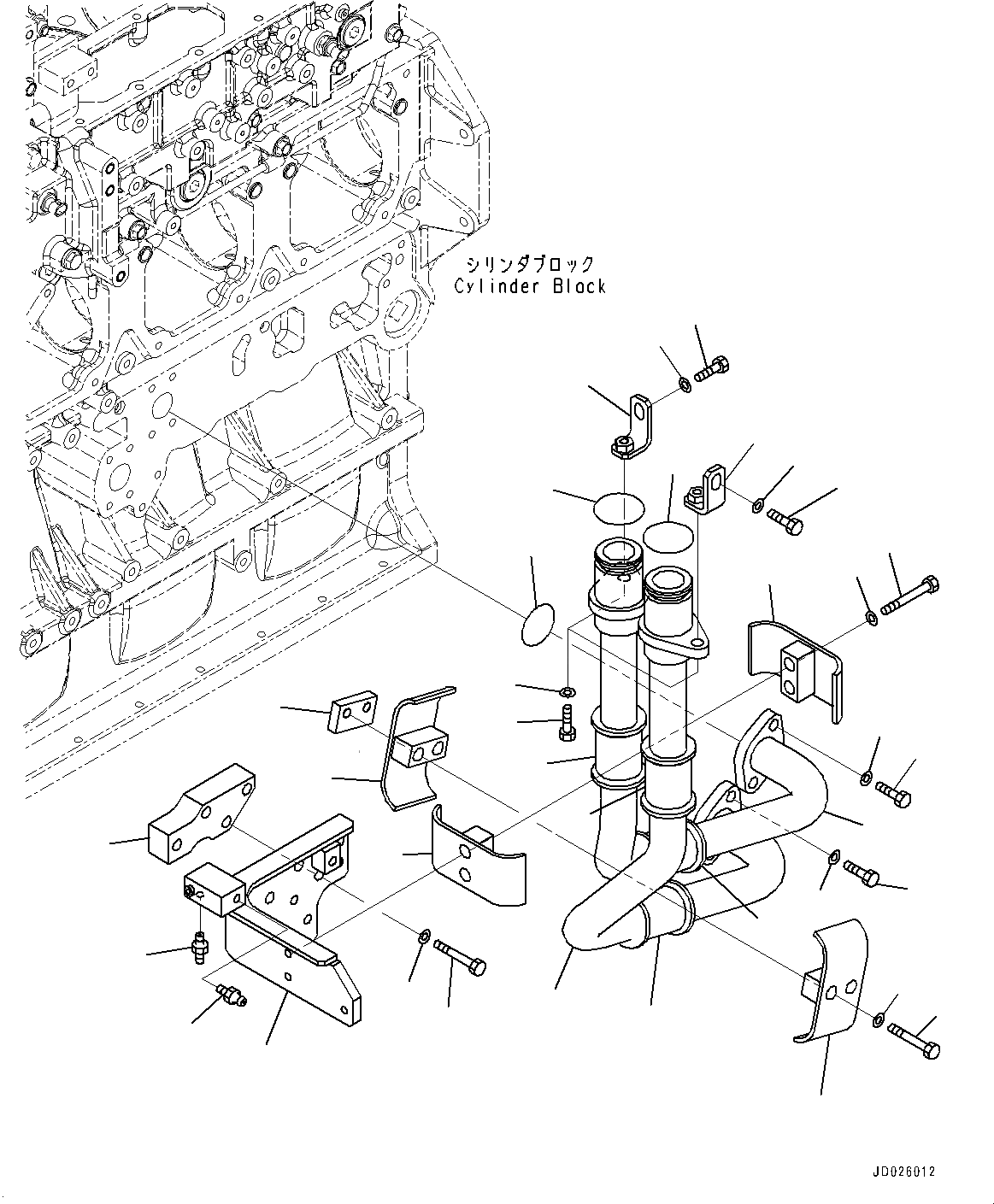 シリンダブロック
Cylinder Block

JD026012