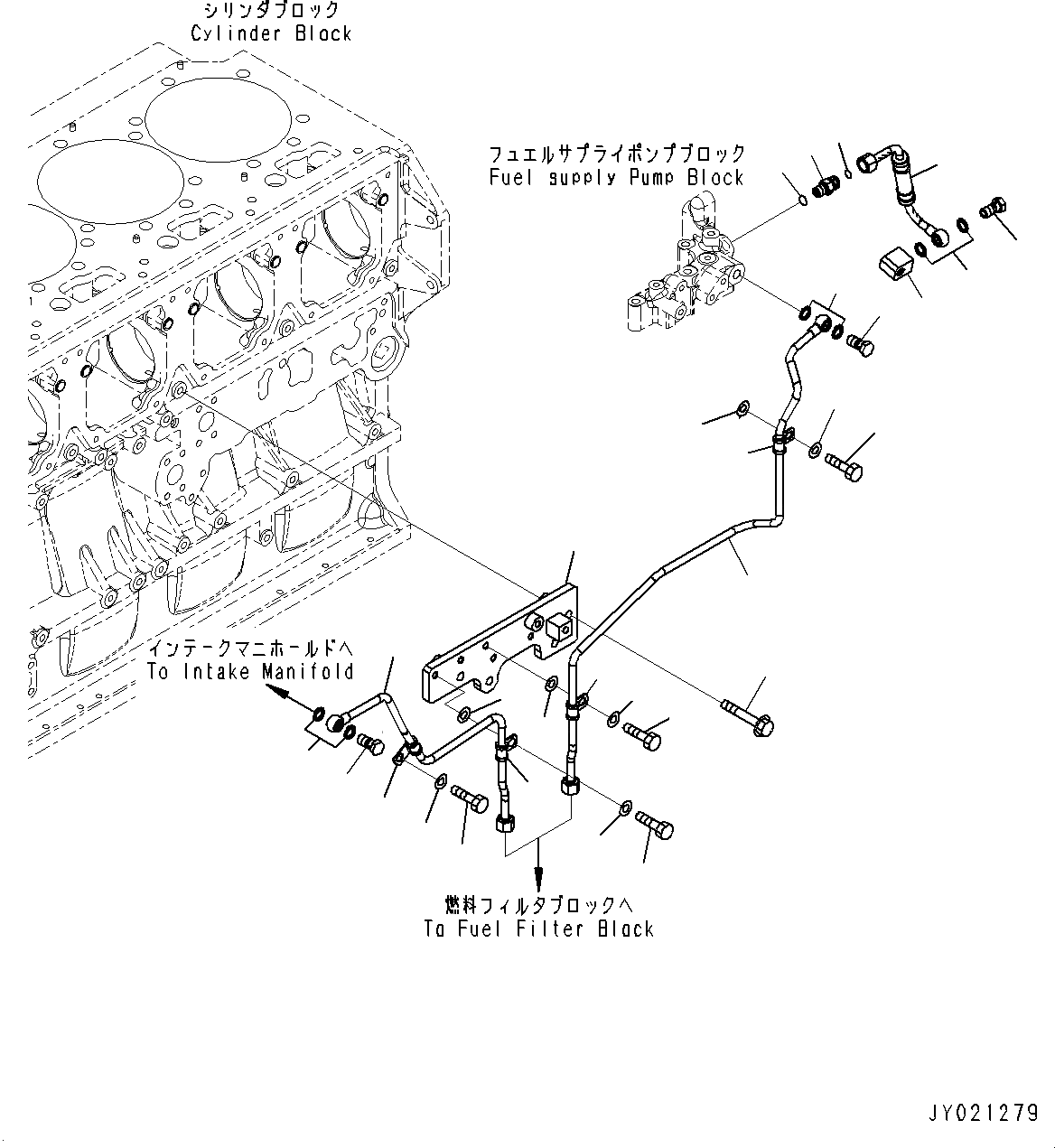 シリンダブロック
Cylinder Block

フュエルサプライポンプブロック
Fuel supply Pump Block

インテークマニホールドへ
To Intake Manifold

燃料フィルタブロックへ
To Fuel Filter Block

JY021279