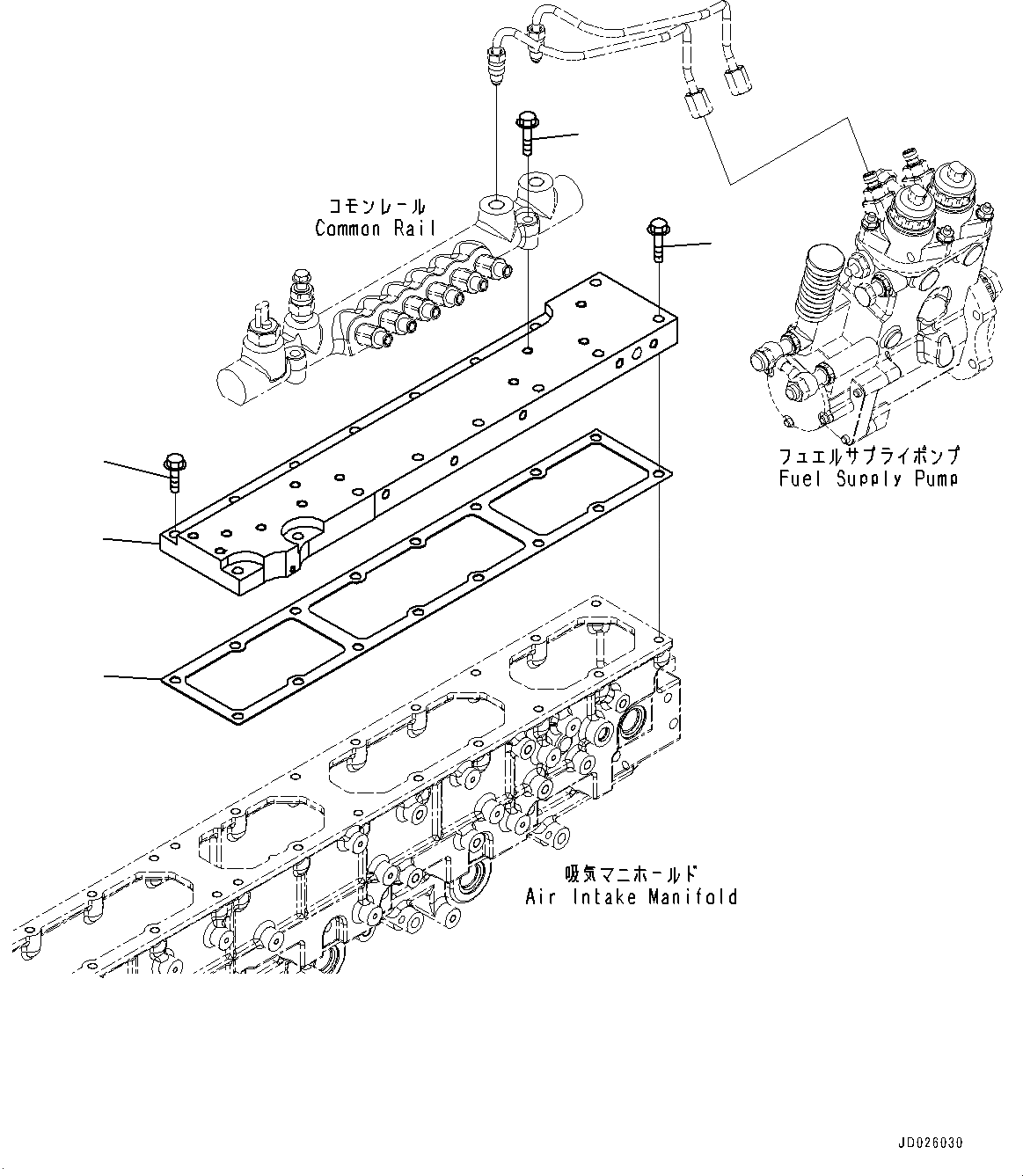 コモンレール
Common Rail

フュエルサプライポンプ
Fuel Supply Pump

吸気マニホールド
Air Intake Manifold

JD026030