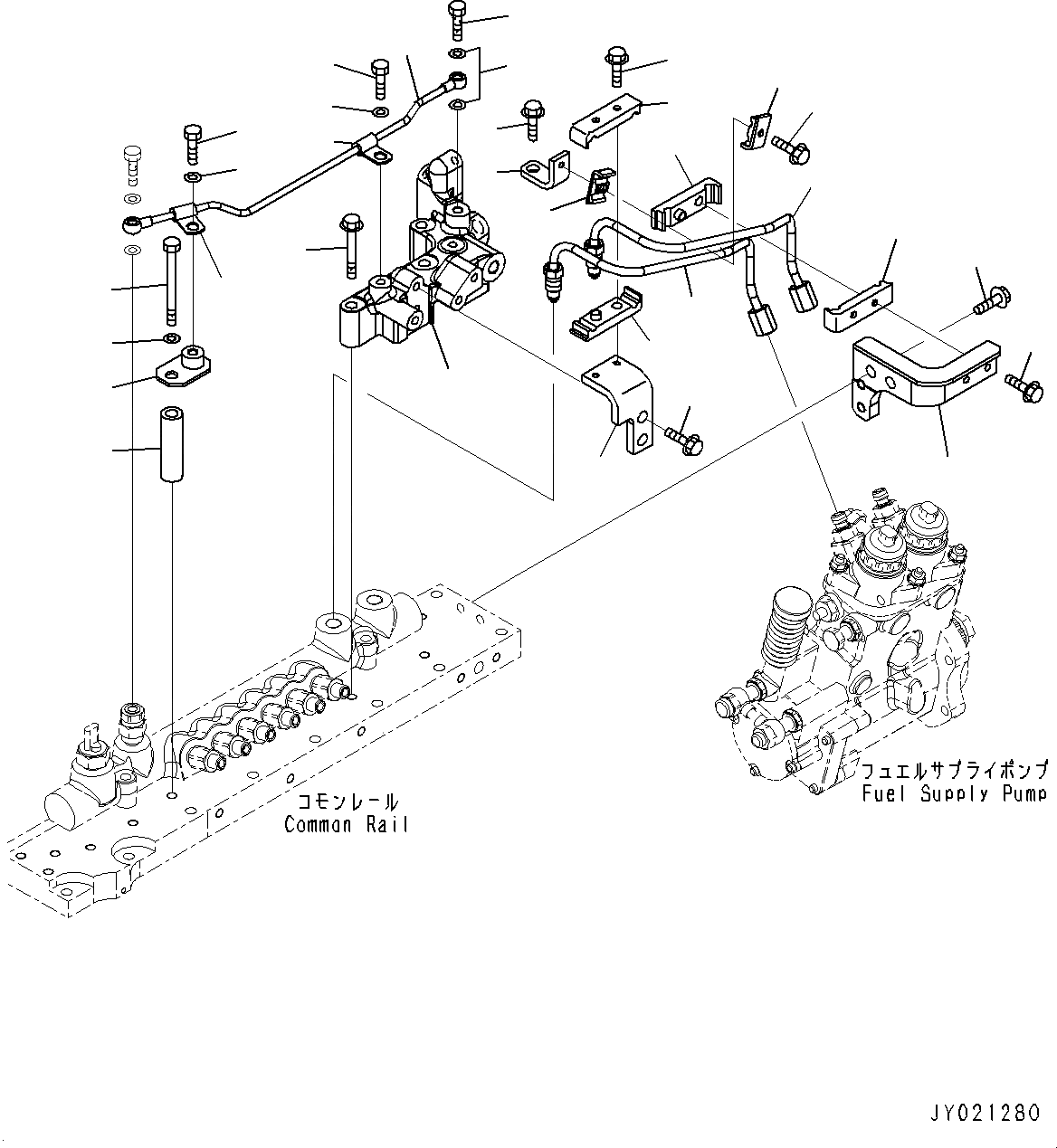 コモンレール
Common Rail

フュエルサプライポンプ
Fuel Supply Pump

JY021280